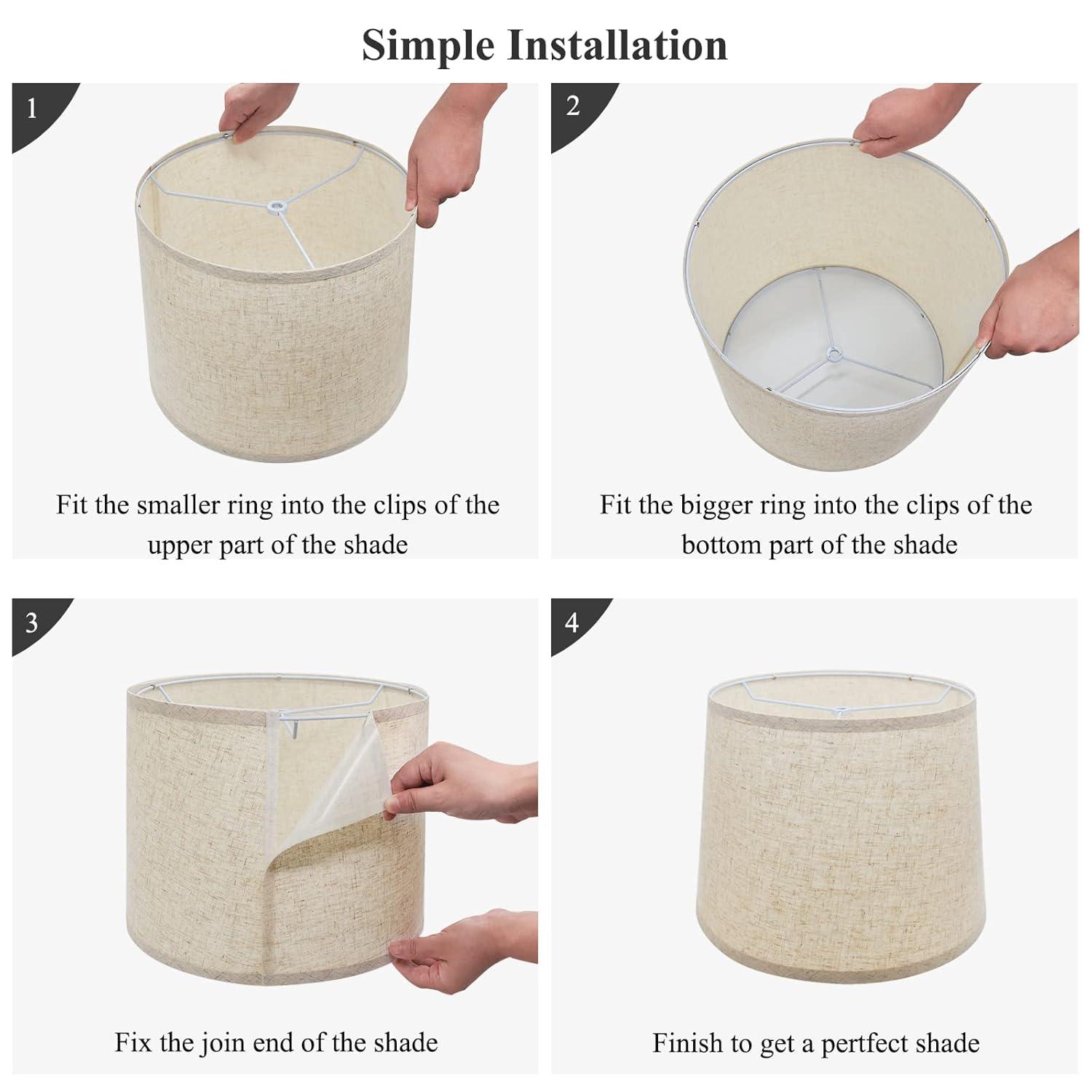 Simple Installation

1

Fit the smaller ring into the clips of the upper part of the shade

2

Fit the bigger ring into the clips of the bottom part of the shade

3

Fix the join end of the shade

4

Finish to get a pertfect shade