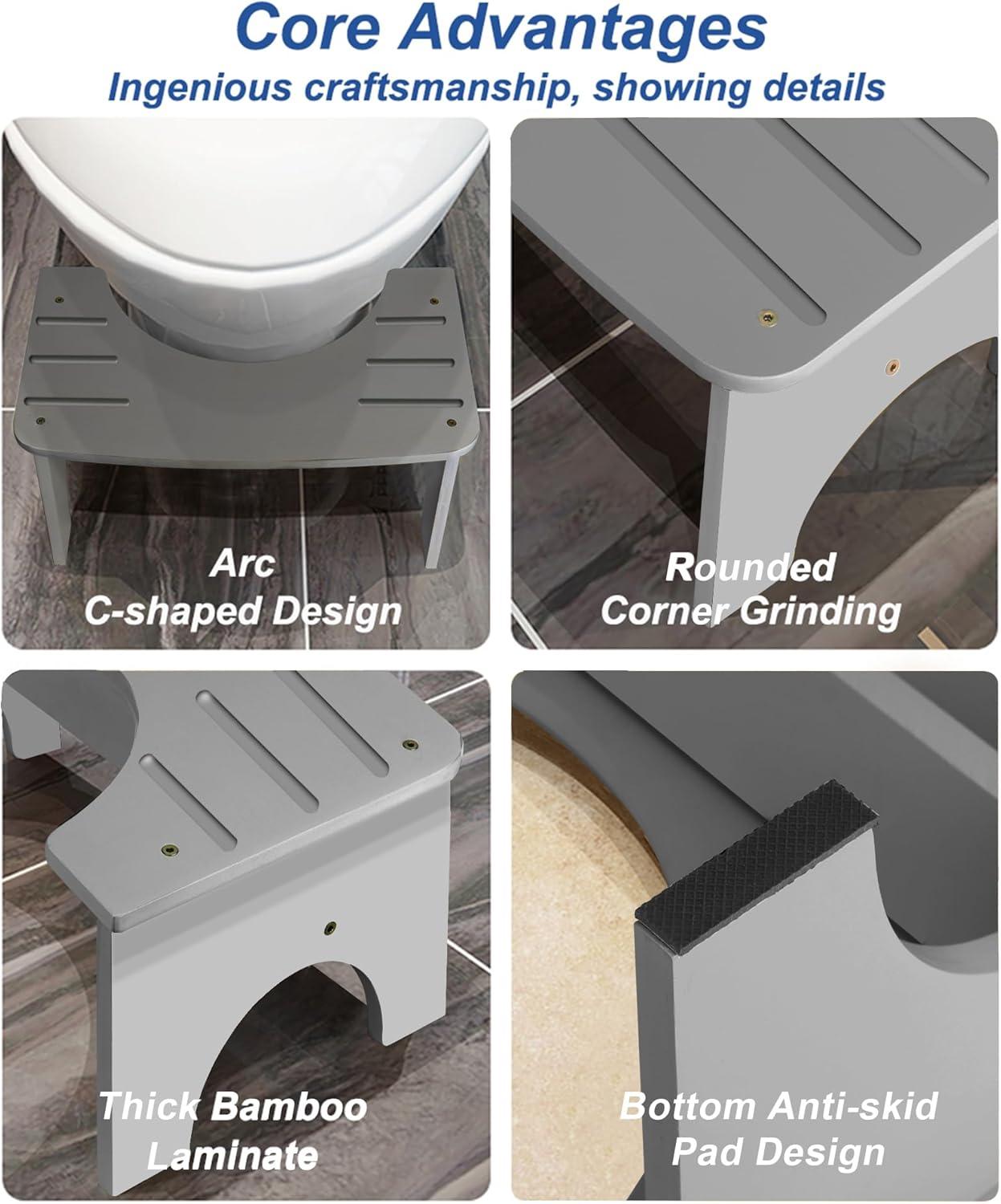 Core Advantages
Ingenious craftsmanship, showing details

Arc
C-shaped Design

Rounded
Corner Grinding

Thick Bamboo
Laminate

Bottom Anti-skid
Pad Design