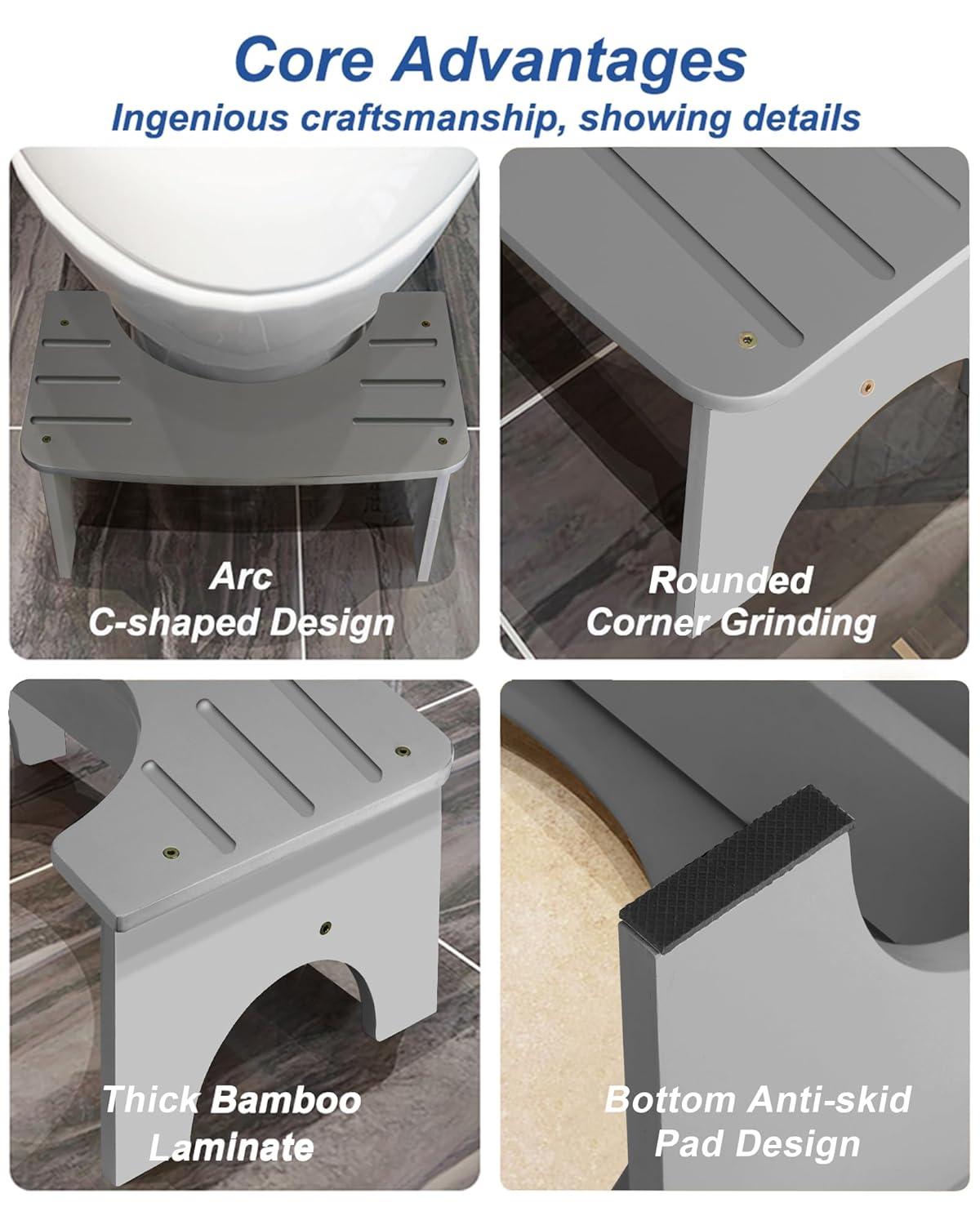 Core Advantages
Ingenious craftsmanship, showing details

Arc C-shaped Design

Rounded Corner Grinding

Thick Bamboo Laminate

Bottom Anti-skid Pad Design