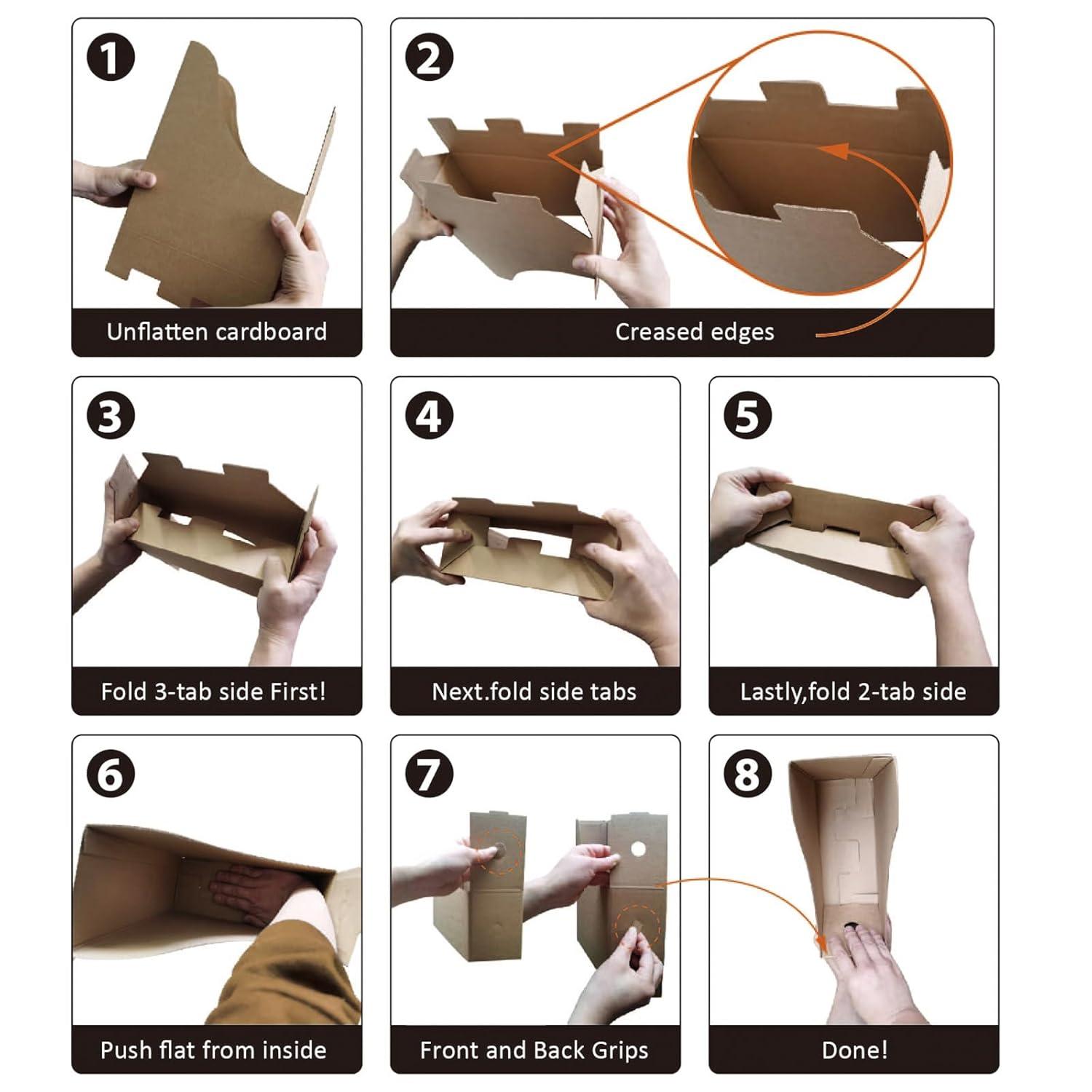 1
Unflatten cardboard

2
Creased edges

3
Fold 3-tab side First!

4
Next.fold side tabs

5
Lastly,fold 2-tab side

6
Push flat from inside

7
Front and Back Grips

8
Done!