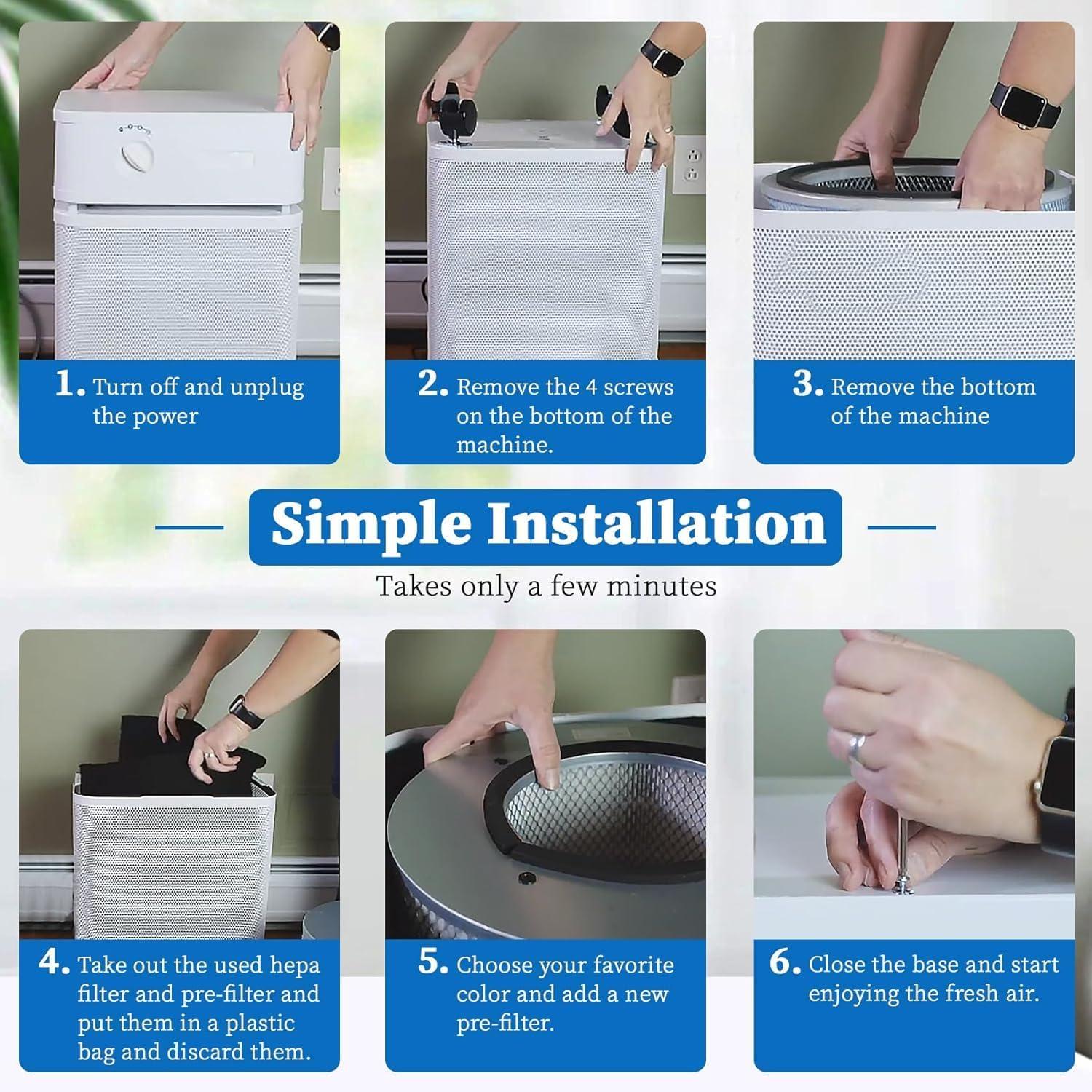 1. Turn off and unplug the power

2. Remove the 4 screws on the bottom of the machine.

3. Remove the bottom of the machine

Simple Installation

Takes only a few minutes

4. Take out the used hepa filter and pre-filter and put them in a plastic bag and discard them.

5. Choose your favorite color and add a new pre-filter.

6. Close the base and start enjoying the fresh air.