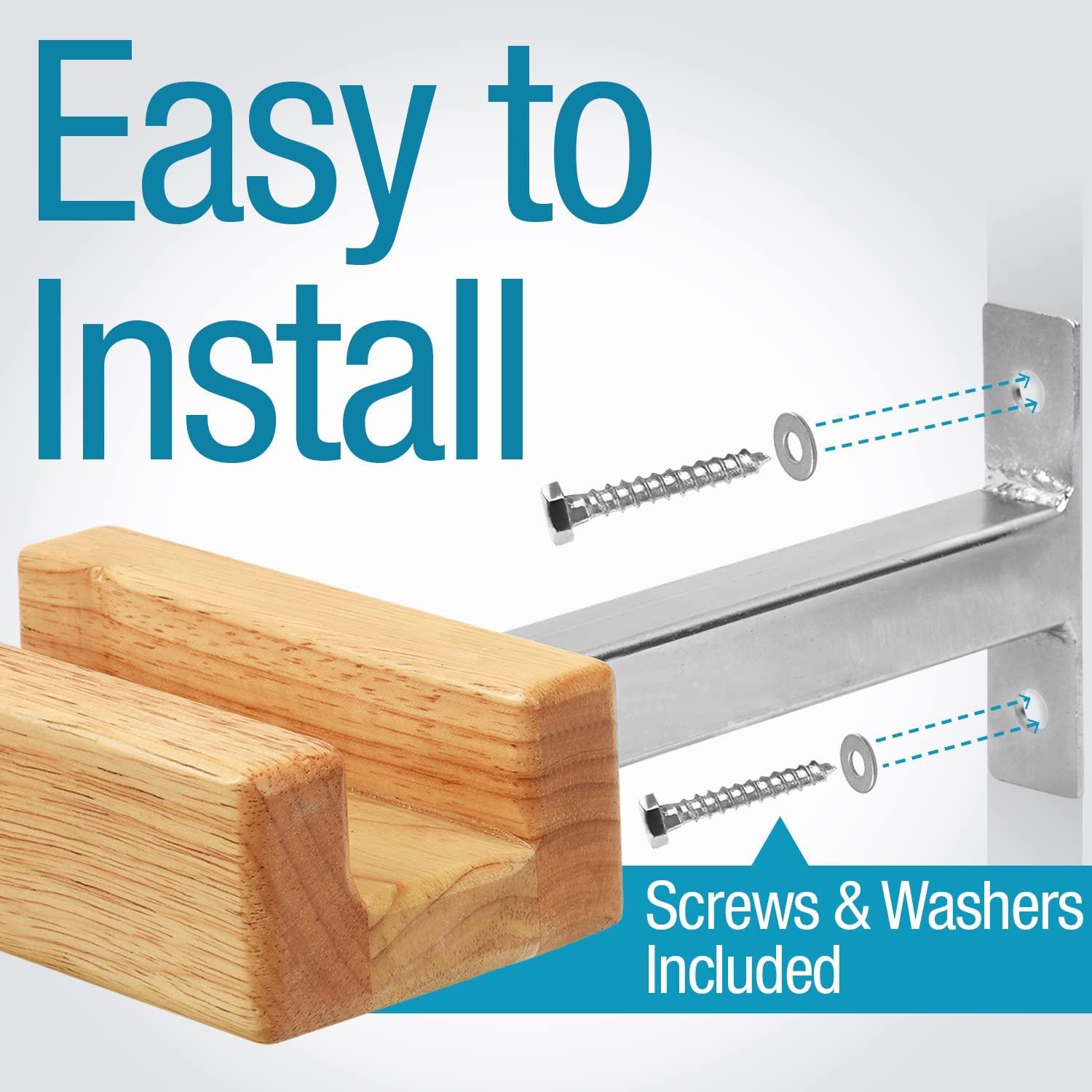 Easy to Install

Screws & Washers Included