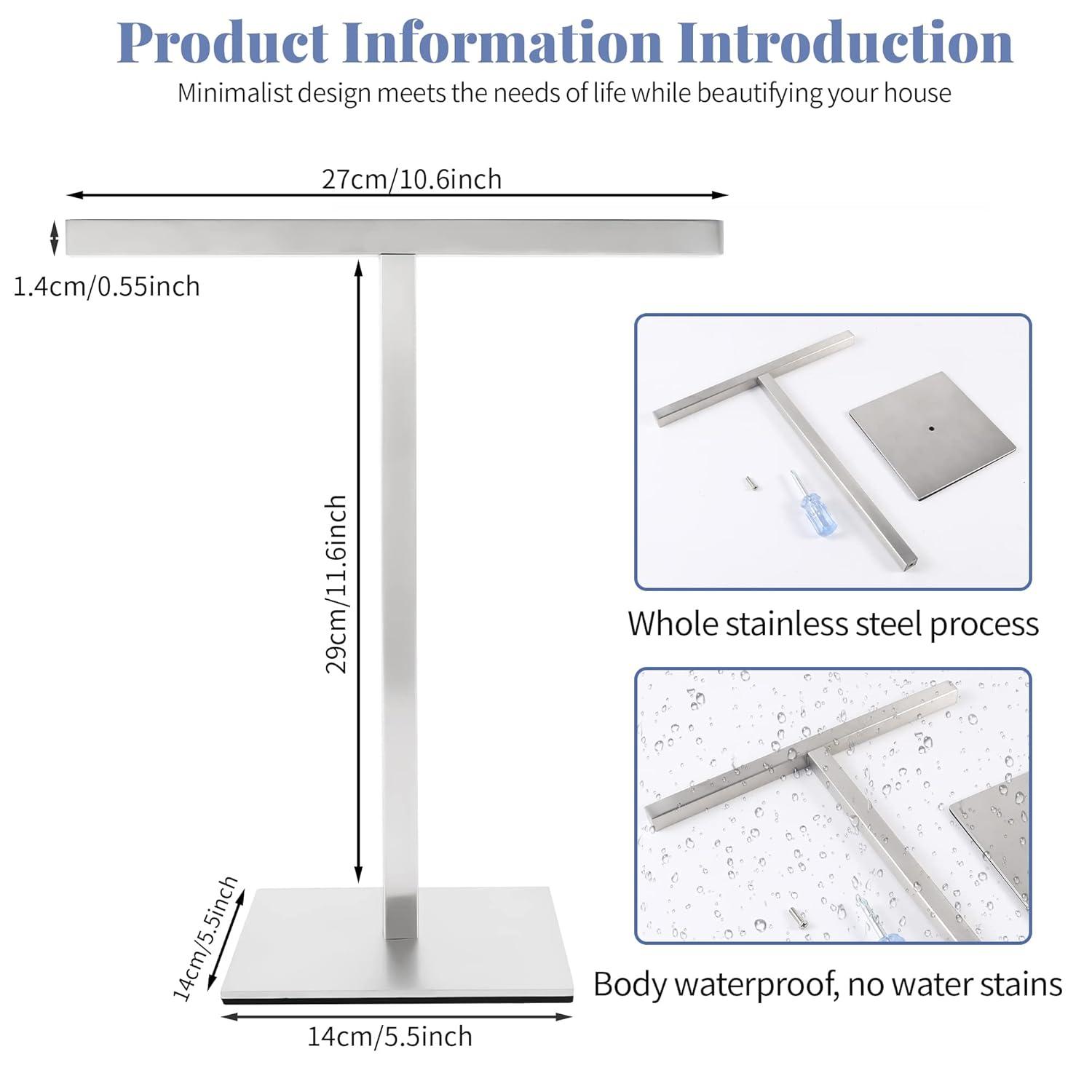 Product Information Introduction

Minimalist design meets the needs of life while beautifying your house

27cm/10.6inch

1.4cm/0.55inch

29cm/11.6inch

14cm/5.5inch

14cm/5.5inch

Whole stainless steel process

Body waterproof, no water stains