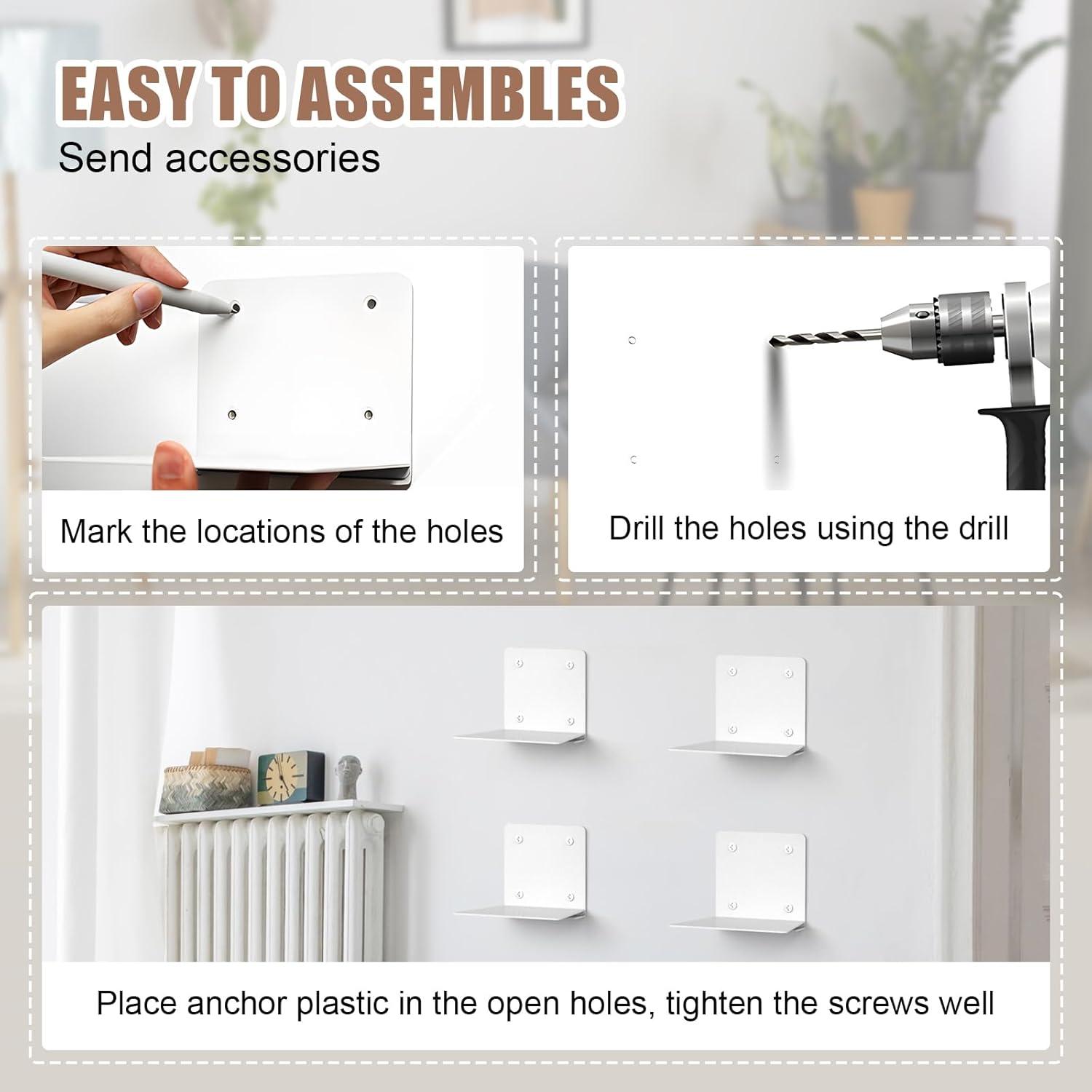 EASY TO ASSEMBLES
Send accessories

Mark the locations of the holes

Drill the holes using the drill

Place anchor plastic in the open holes, tighten the screws well