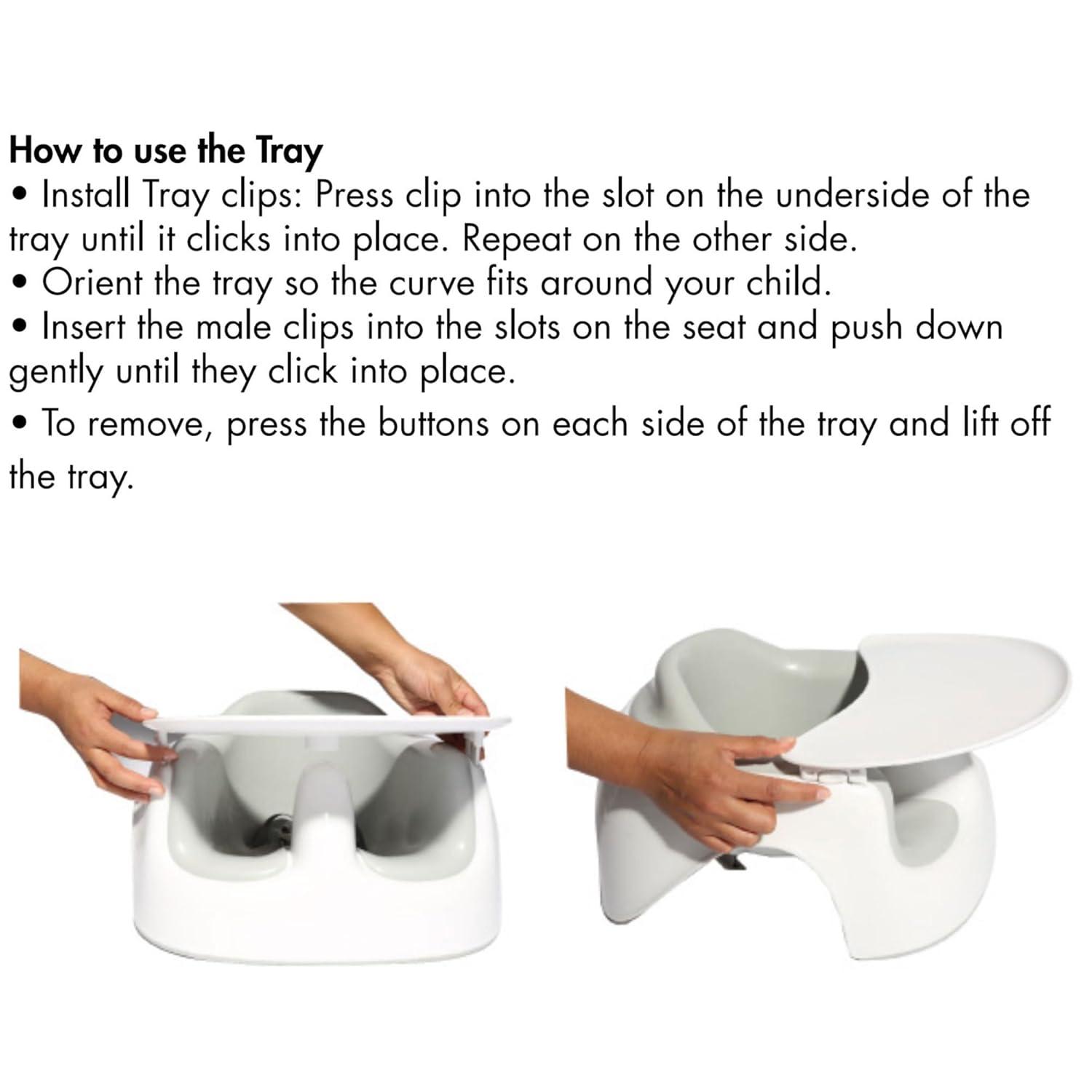 How to use the Tray
• Install Tray clips: Press clip into the slot on the underside of the tray until it clicks into place. Repeat on the other side.
• Orient the tray so the curve fits around your child.
• Insert the male clips into the slots on the seat and push down gently until they click into place.
• To remove, press the buttons on each side of the tray and lift off the tray.