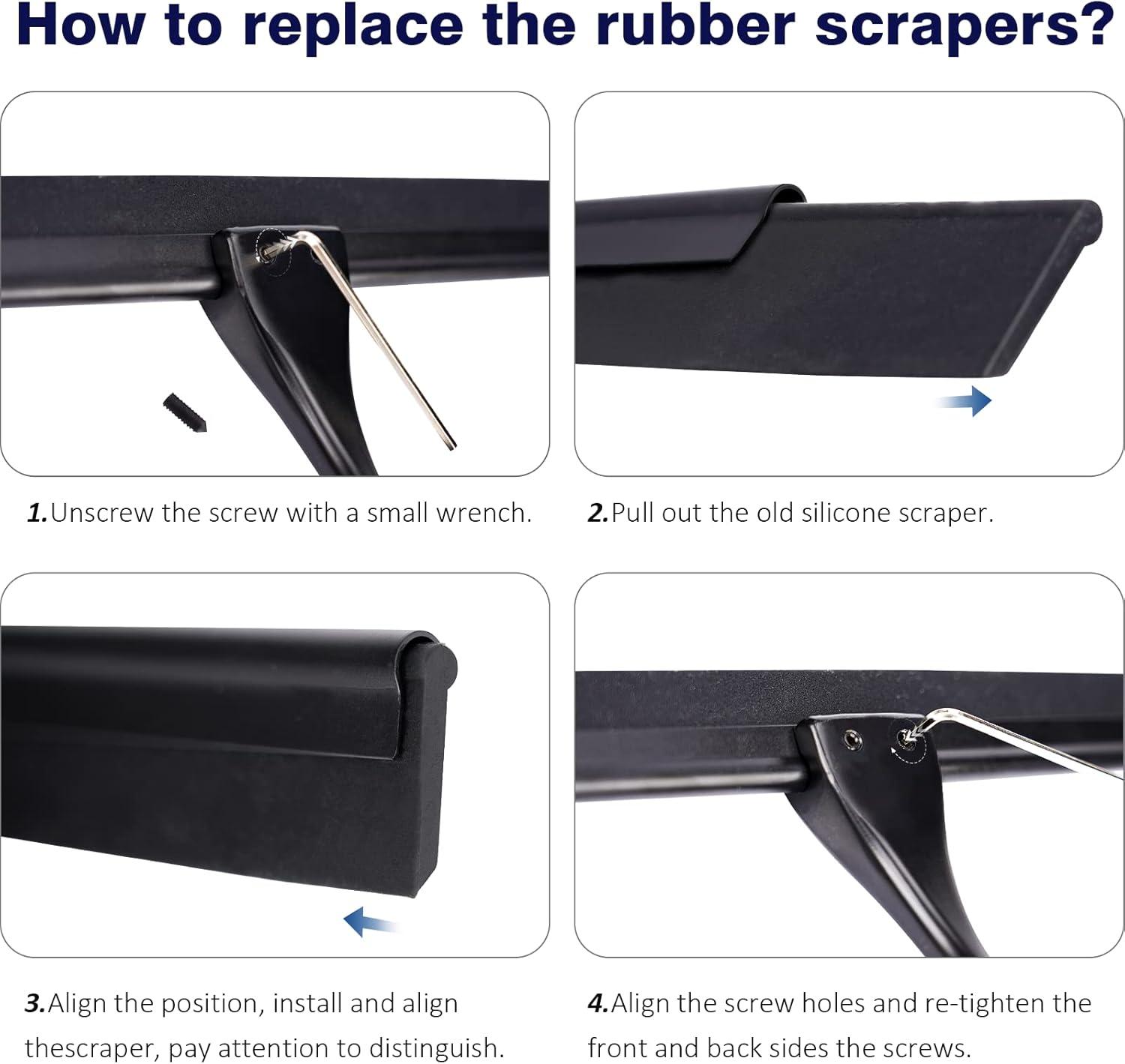 How to replace the rubber scrapers?

1.Unscrew the screw with a small wrench.

2.Pull out the old silicone scraper.

3.Align the position, install and align thescraper, pay attention to distinguish.

4.Align the screw holes and re-tighten the front and back sides the screws.