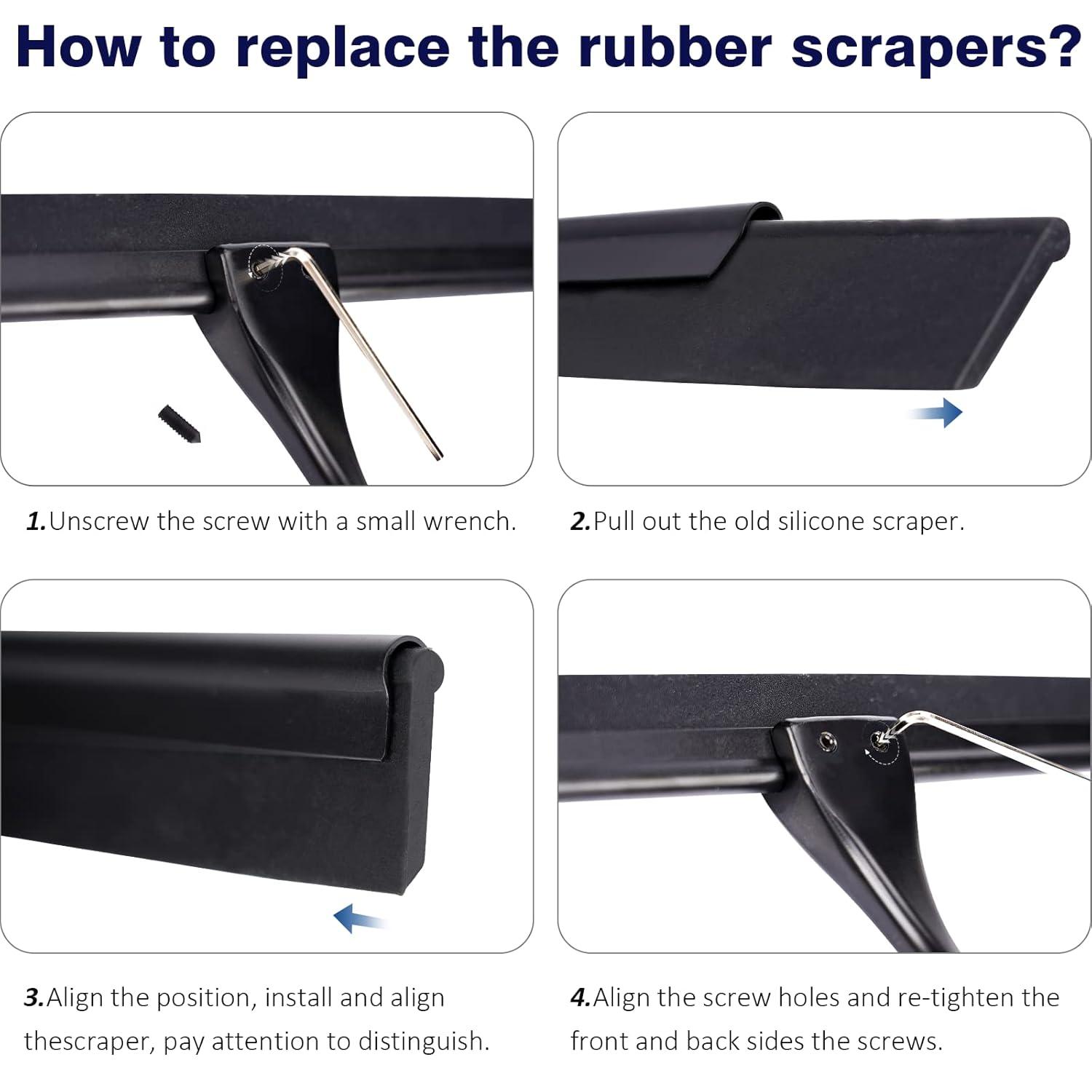 How to replace the rubber scrapers?

1.Unscrew the screw with a small wrench.

2.Pull out the old silicone scraper.

3.Align the position, install and align thescraper, pay attention to distinguish.

4.Align the screw holes and re-tighten the front and back sides the screws.