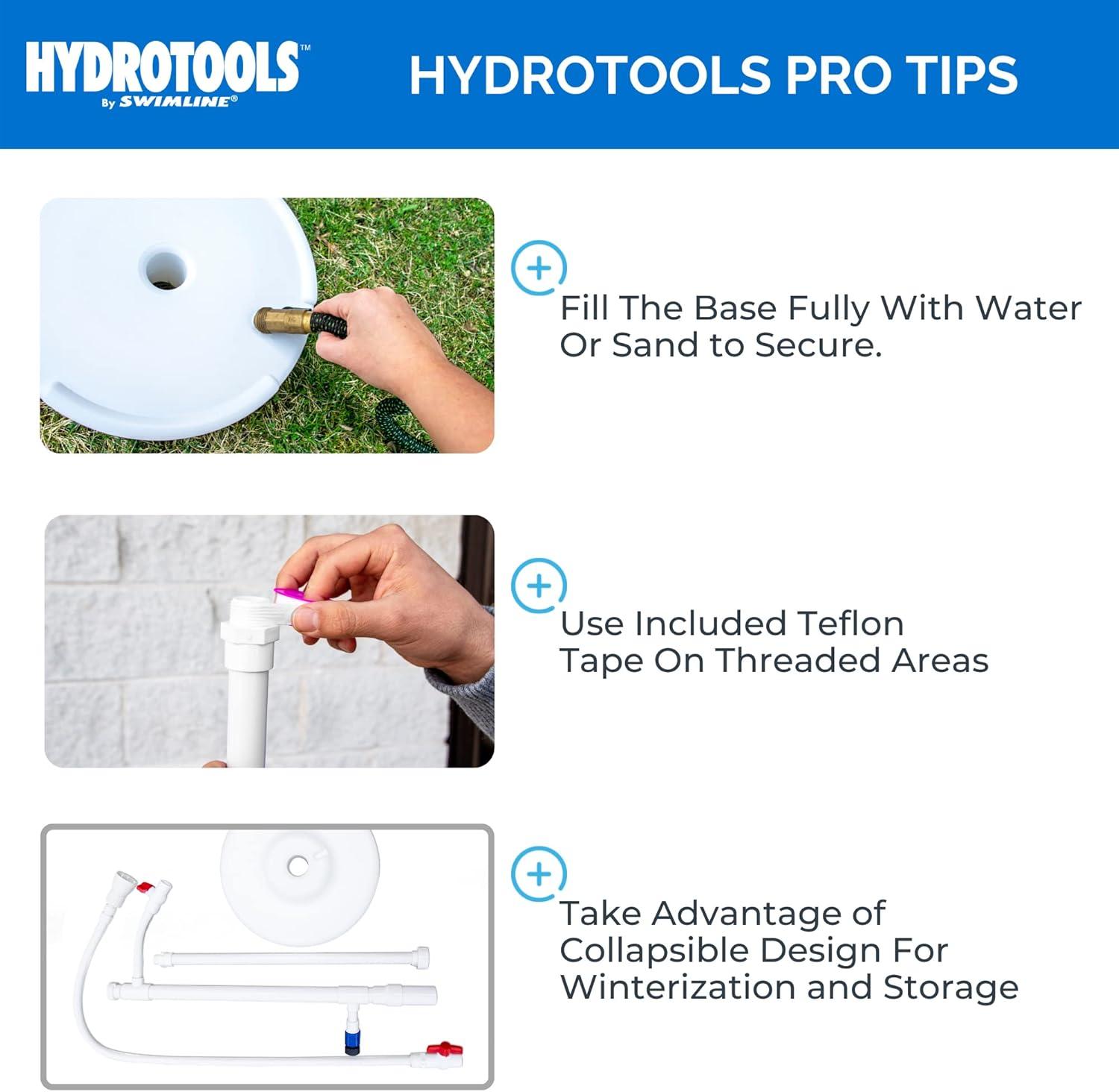 HYDROTOOLS™
By SWIMLINE®

HYDROTOOLS PRO TIPS

Fill The Base Fully With Water Or Sand to Secure.

Use Included Teflon Tape On Threaded Areas

Take Advantage of Collapsible Design For Winterization and Storage