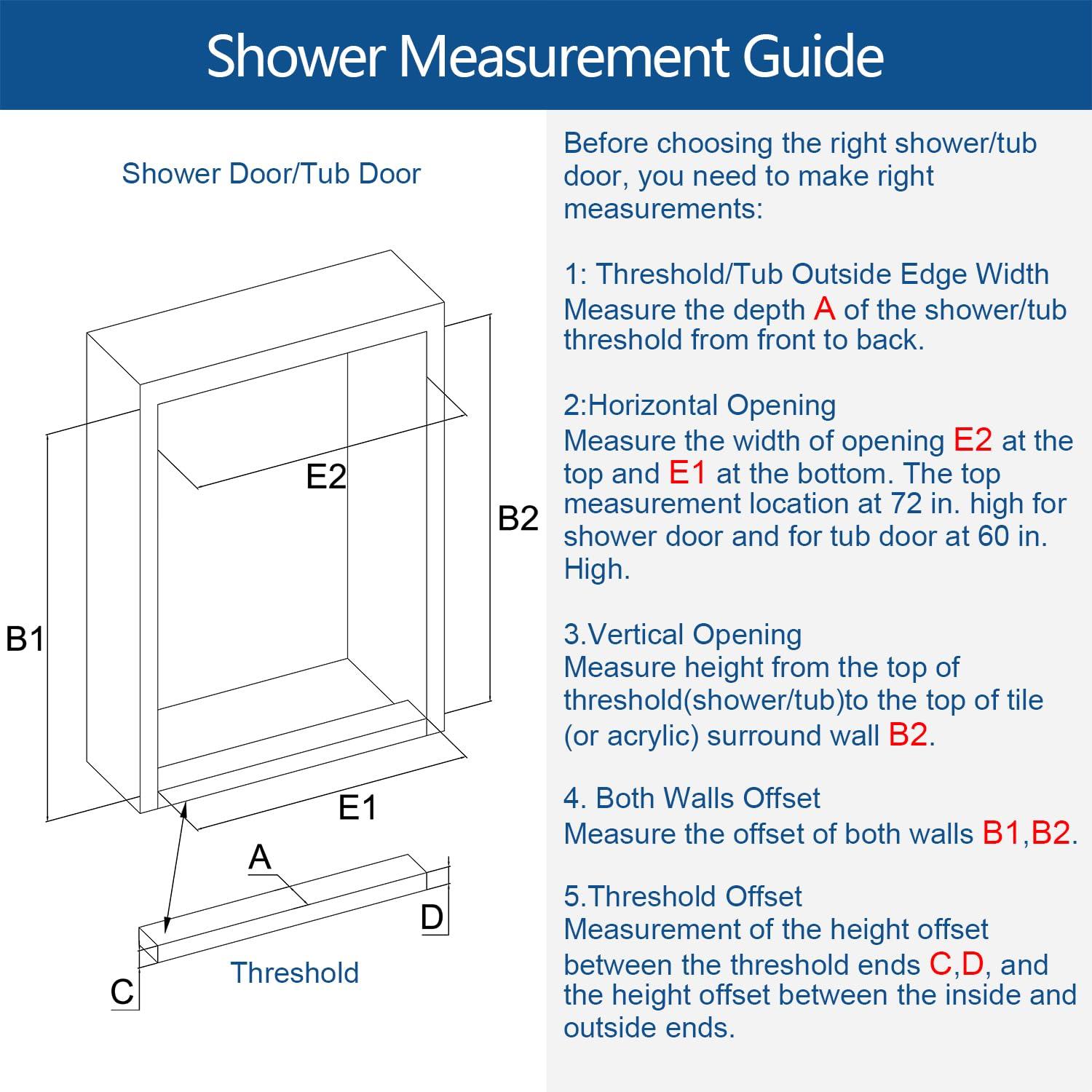 Shower Measurement Guide

Shower Door/Tub Door

E2

B2

B1

E1

A

D

C

Threshold

Before choosing the right shower/tub door, you need to make right measurements:

1: Threshold/Tub Outside Edge Width
Measure the depth A of the shower/tub threshold from front to back.

2:Horizontal Opening
Measure the width of opening E2 at the top and E1 at the bottom. The top measurement location at 72 in. high for shower door and for tub door at 60 in. High.

3.Vertical Opening
Measure height from the top of threshold(shower/tub)to the top of tile (or acrylic) surround wall B2.

4. Both Walls Offset
Measure the offset of both walls B1,B2.

5.Threshold Offset
Measurement of the height offset between the threshold ends C,D, and the height offset between the inside and outside ends.