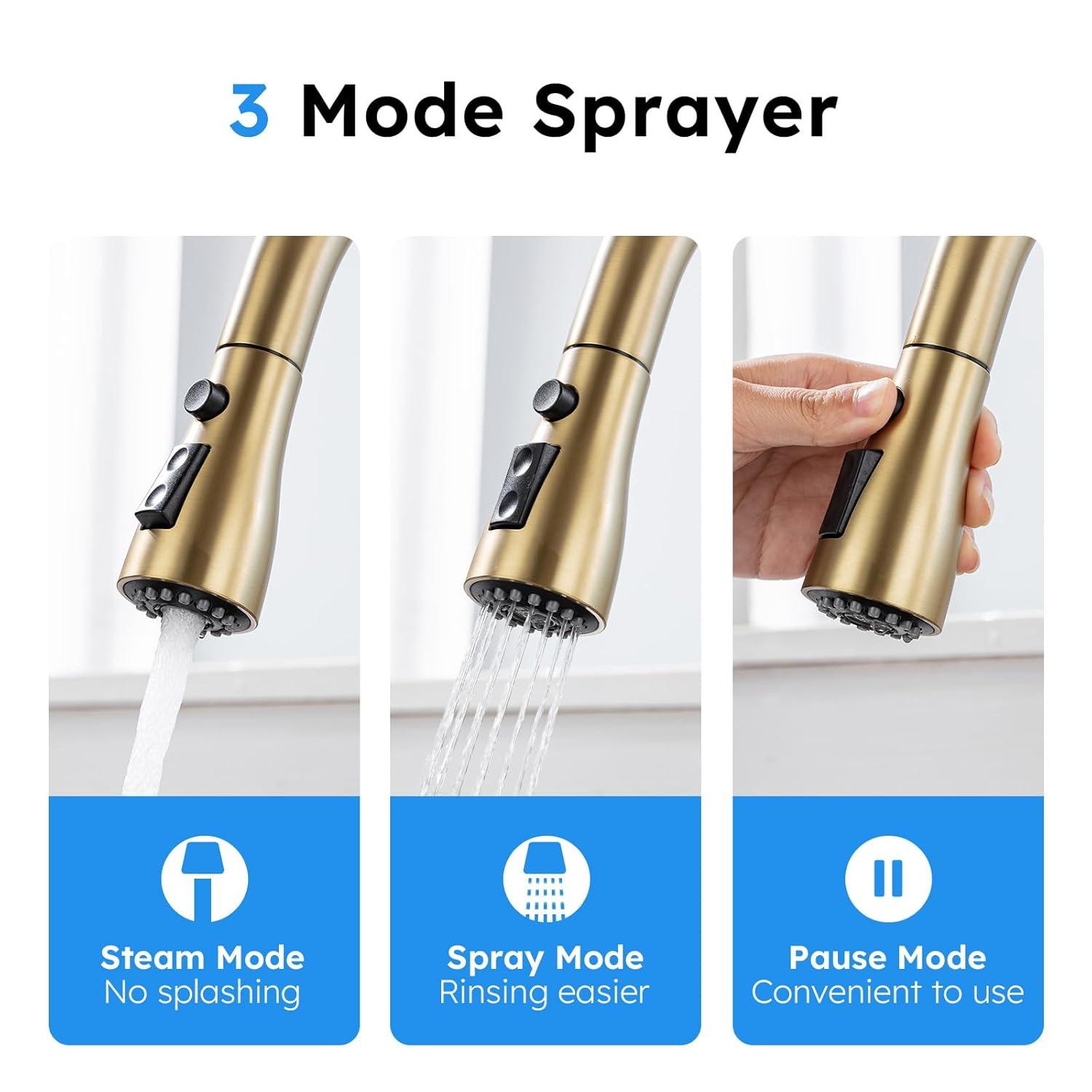 3 Mode Sprayer

Steam Mode
No splashing

Spray Mode
Rinsing easier

Pause Mode
Convenient to use