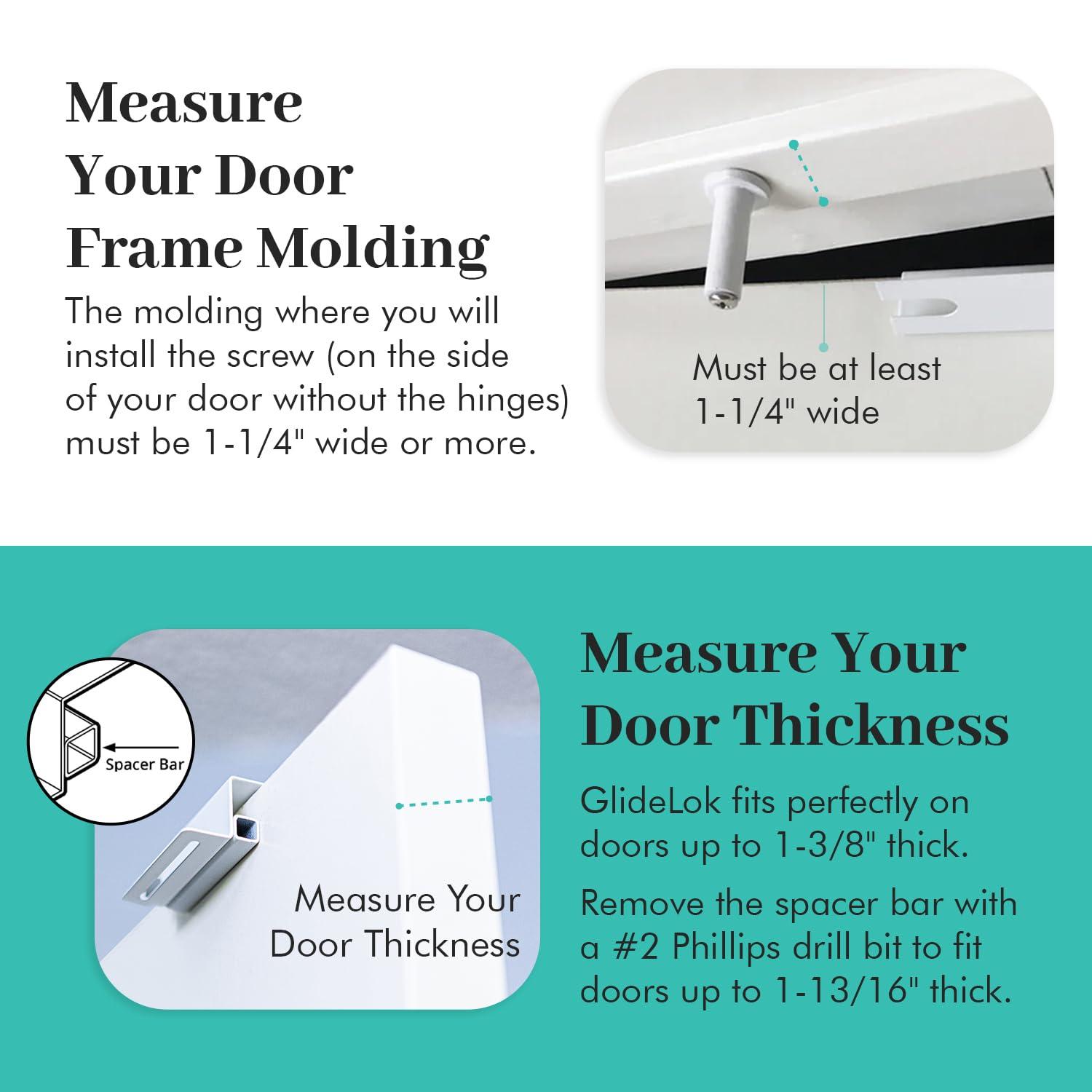 Measure Your Door Frame Molding

The molding where you will install the screw (on the side of your door without the hinges) must be 1-1/4" wide or more.

Must be at least 1-1/4" wide

Spacer Bar

Measure Your Door Thickness

Measure Your Door Thickness

GlideLok fits perfectly on doors up to 1-3/8" thick.

Remove the spacer bar with a #2 Phillips drill bit to fit doors up to 1-13/16" thick.