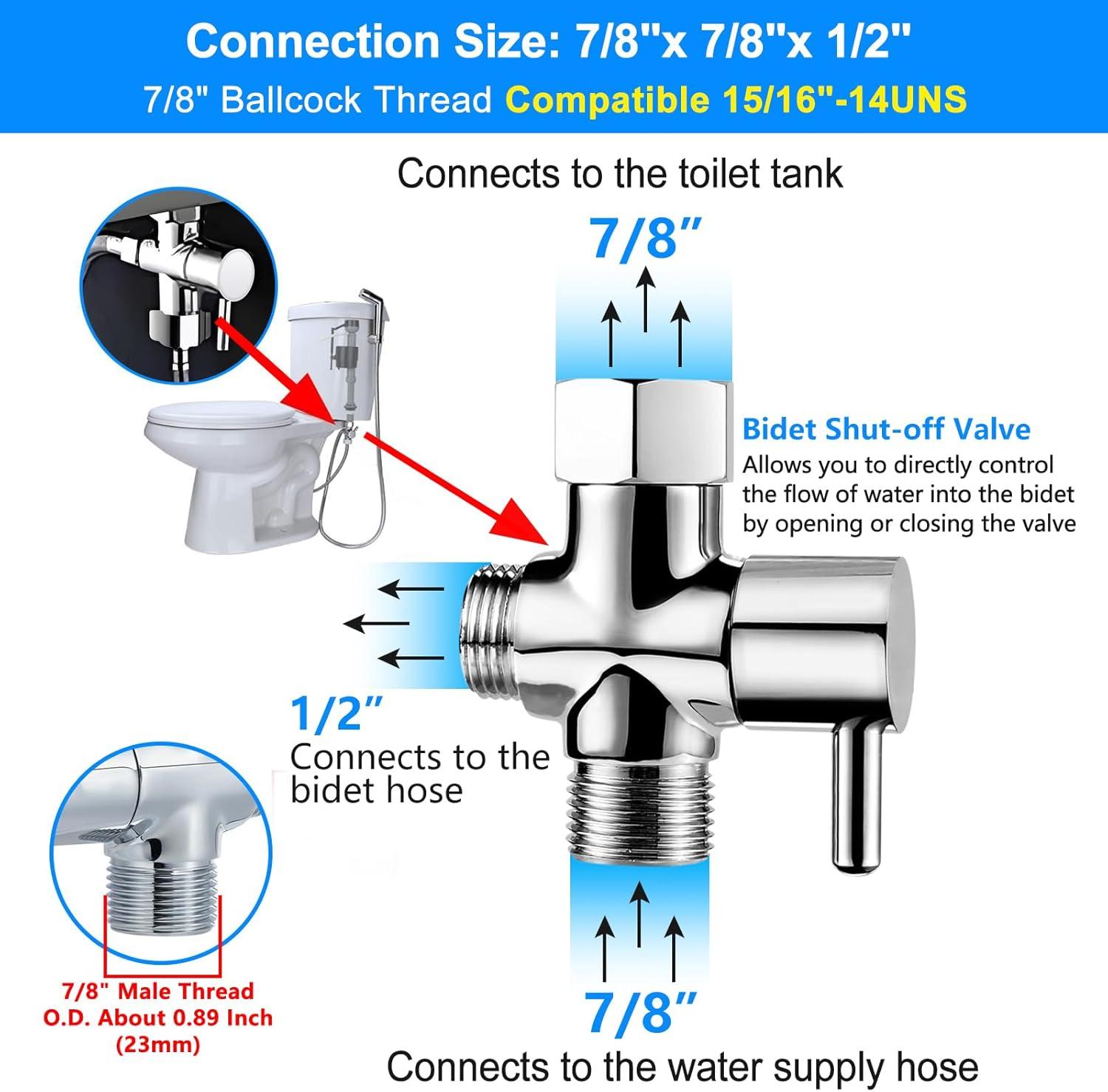 Connection Size: 7/8"x 7/8"x 1/2"
7/8" Ballcock Thread Compatible 15/16"-14UNS

Connects to the toilet tank

7/8"

Bidet Shut-off Valve
Allows you to directly control the flow of water into the bidet by opening or closing the valve

1/2"
Connects to the bidet hose

7/8" Male Thread
O.D. About 0.89 Inch
(23mm)

7/8"

Connects to the water supply hose