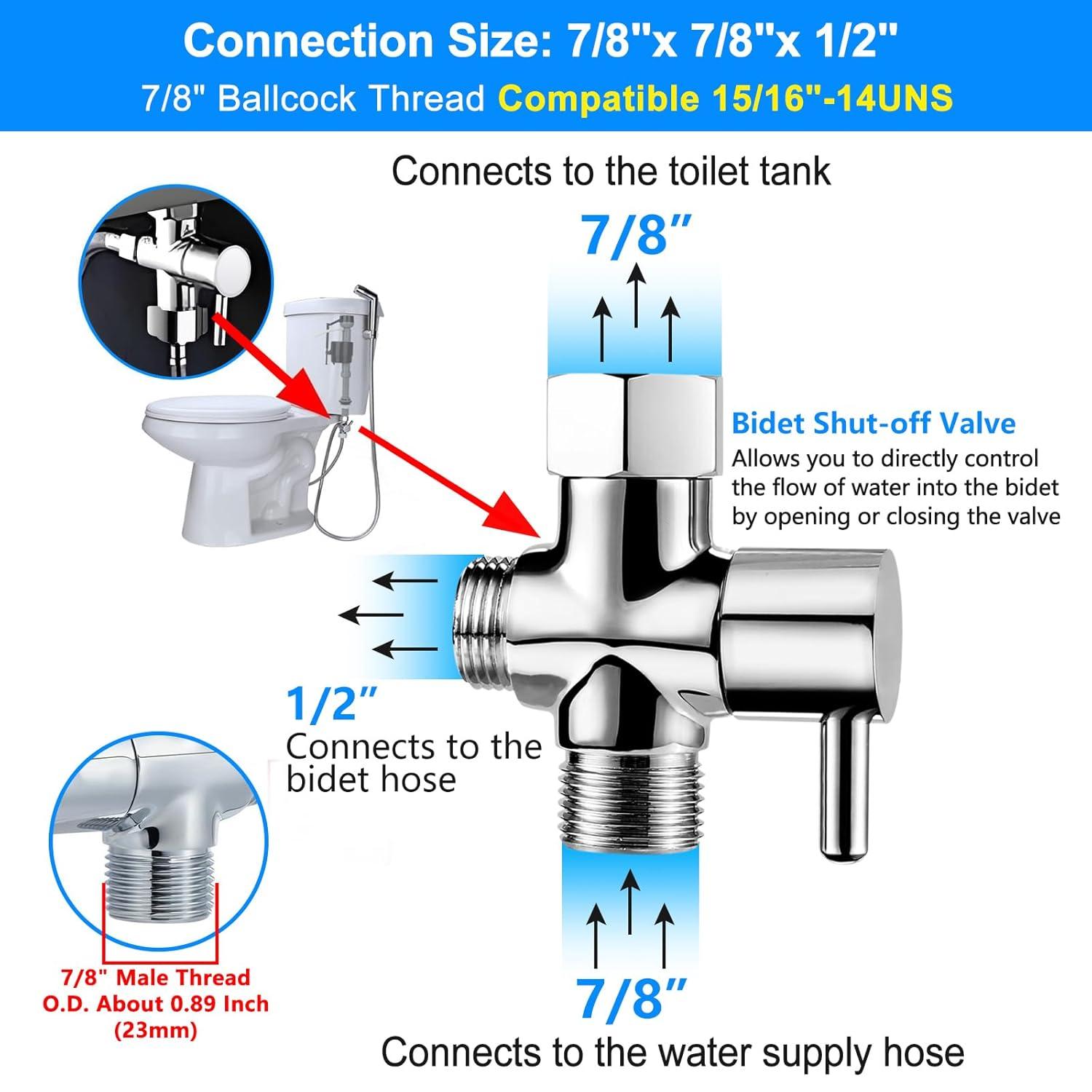 Connection Size: 7/8"x 7/8"x 1/2"
7/8" Ballcock Thread Compatible 15/16"-14UNS

Connects to the toilet tank

7/8”

Bidet Shut-off Valve
Allows you to directly control the flow of water into the bidet by opening or closing the valve

1/2”
Connects to the bidet hose

7/8" Male Thread
O.D. About 0.89 Inch
(23mm)

7/8”
Connects to the water supply hose