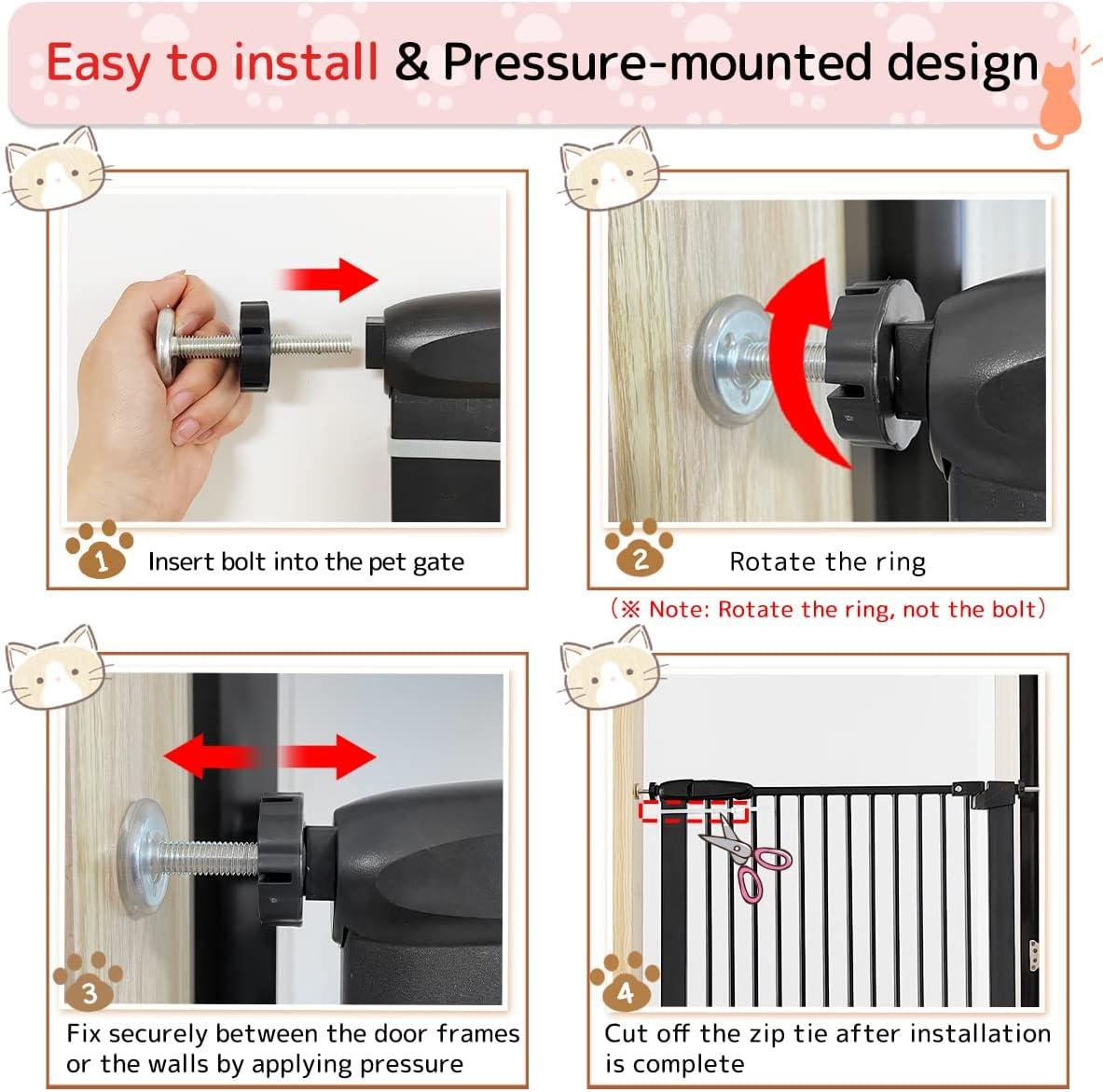 Easy to install & Pressure-mounted design

1 Insert bolt into the pet gate

2 Rotate the ring

（※ Note: Rotate the ring, not the bolt）

3 Fix securely between the door frames or the walls by applying pressure

4 Cut off the zip tie after installation is complete