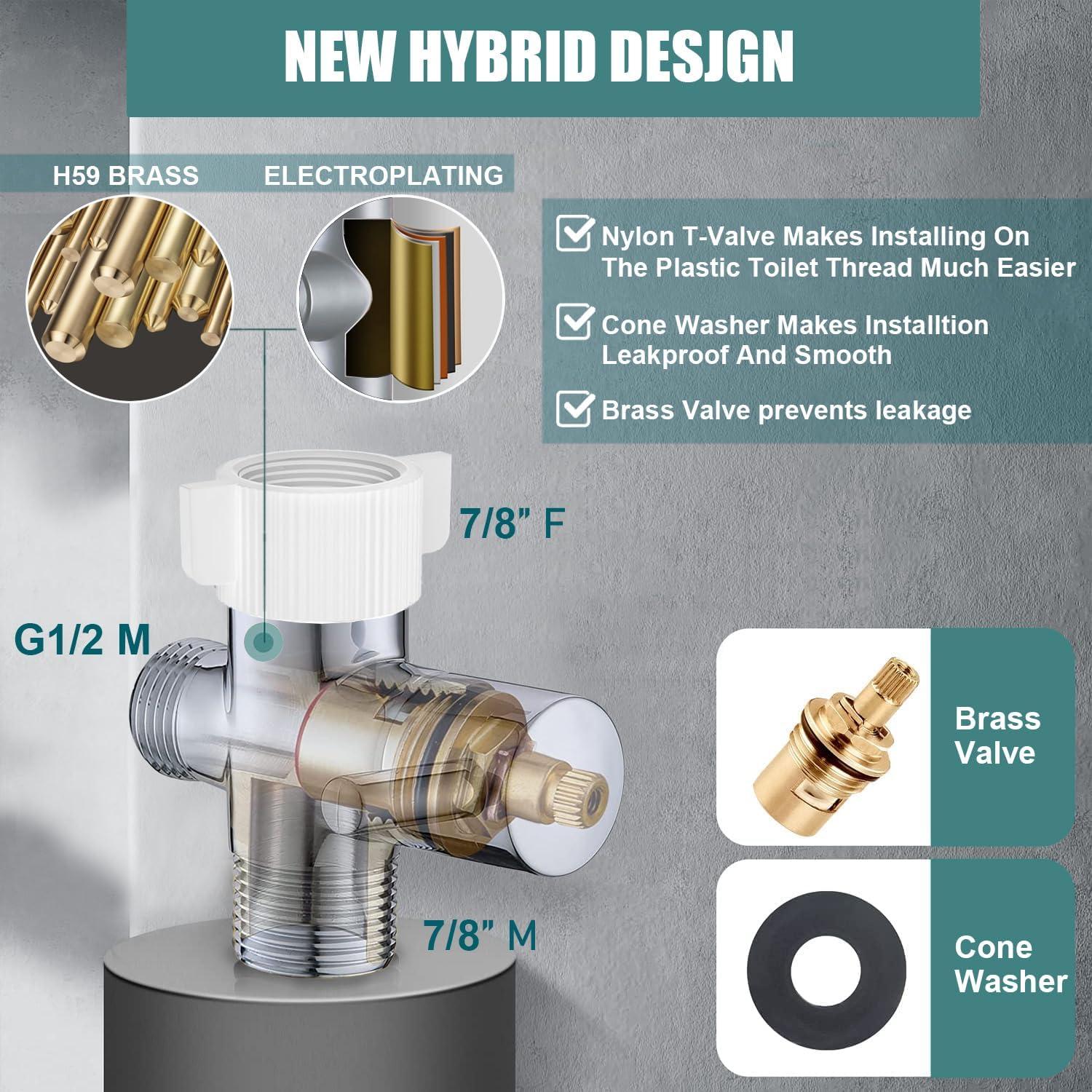 NEW HYBRID DESJGN

H59 BRASS

ELECTROPLATING

Nylon T-Valve Makes Installing On The Plastic Toilet Thread Much Easier

Cone Washer Makes Installtion Leakproof And Smooth

Brass Valve prevents leakage

7/8" F

G1/2 M

7/8" M

Brass Valve

Cone Washer