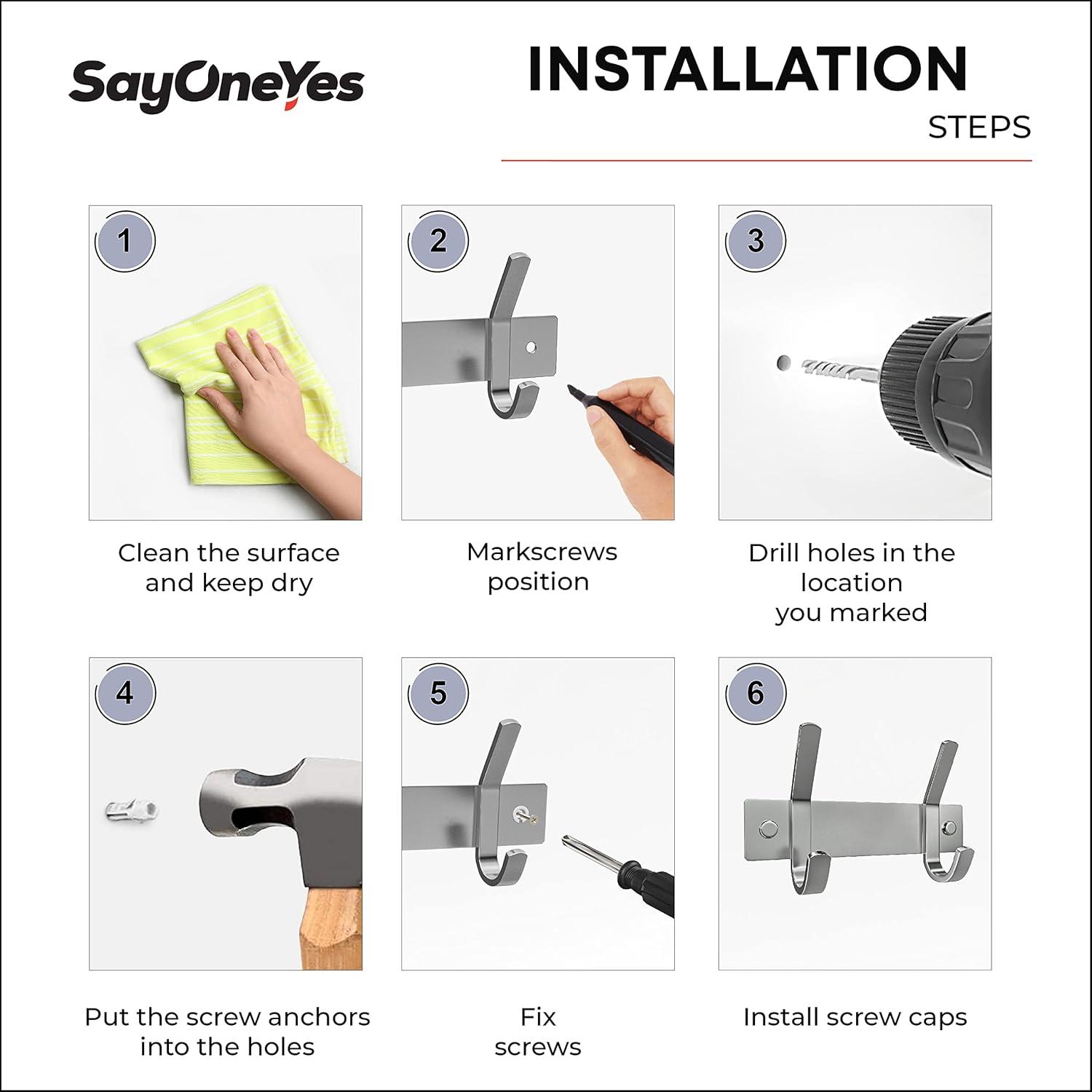 SayOneYes

INSTALLATION

STEPS

1

Clean the surface and keep dry

2

Markscrews position

3

Drill holes in the location you marked

4

Put the screw anchors into the holes

5

Fix screws

6

Install screw caps