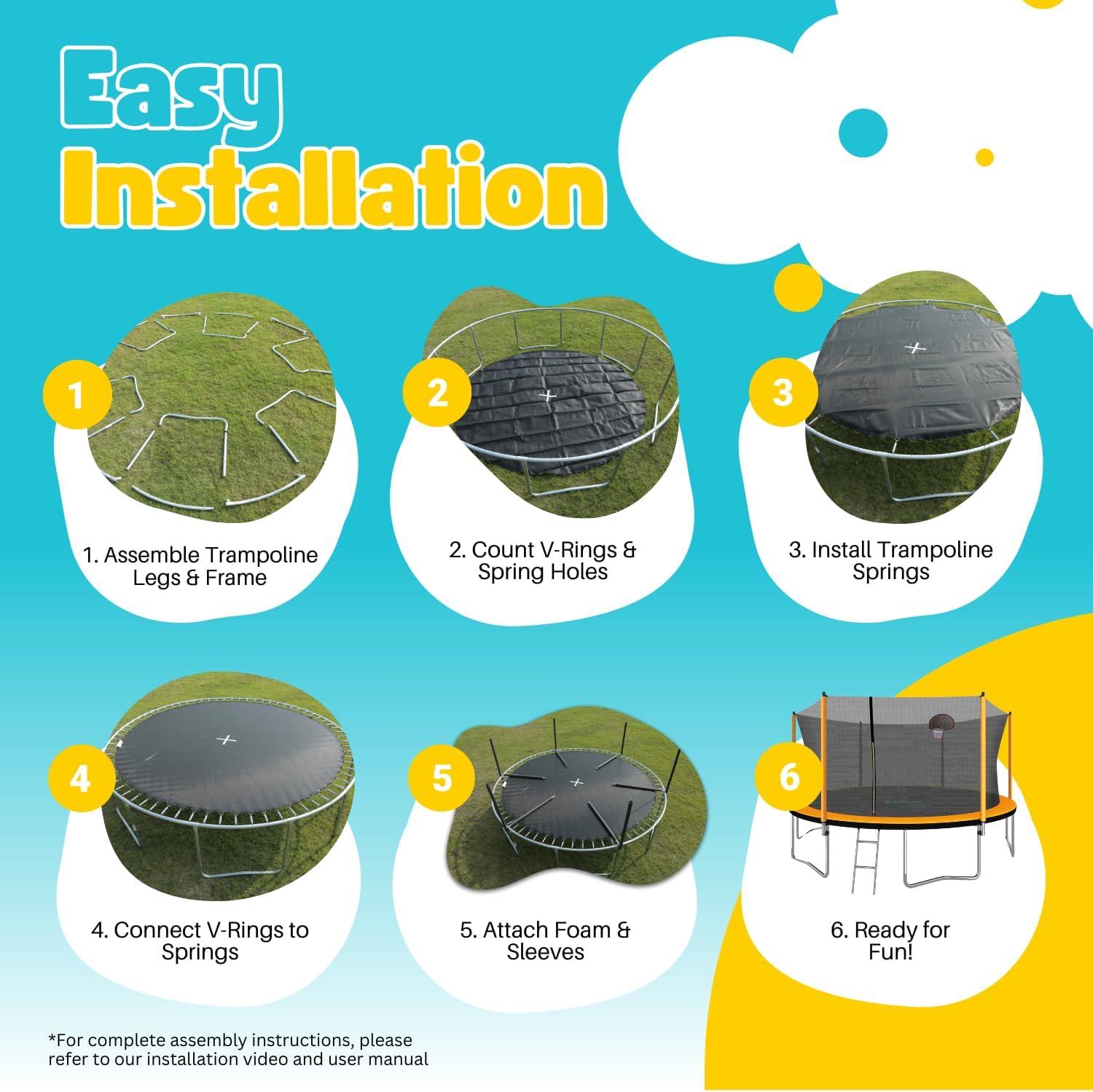 Easy Installation

1

1. Assemble Trampoline Legs & Frame

2

2. Count V-Rings & Spring Holes

3

3. Install Trampoline Springs

4

4. Connect V-Rings to Springs

5

5. Attach Foam & Sleeves

6

6. Ready for Fun!

*For complete assembly instructions, please refer to our installation video and user manual