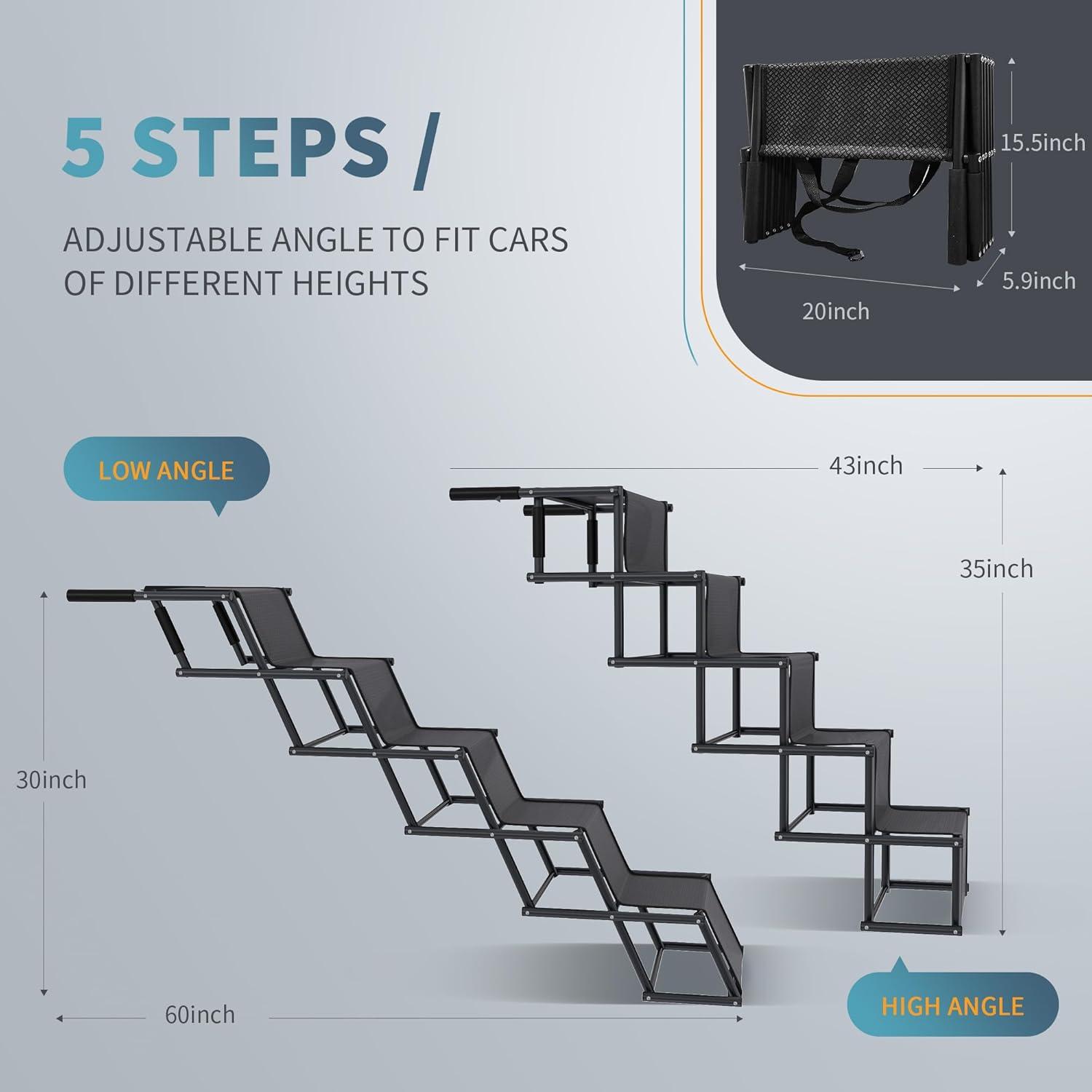 5 STEPS /

ADJUSTABLE ANGLE TO FIT CARS OF DIFFERENT HEIGHTS

15.5inch

5.9inch

20inch

LOW ANGLE

43inch

35inch

30inch

60inch

HIGH ANGLE