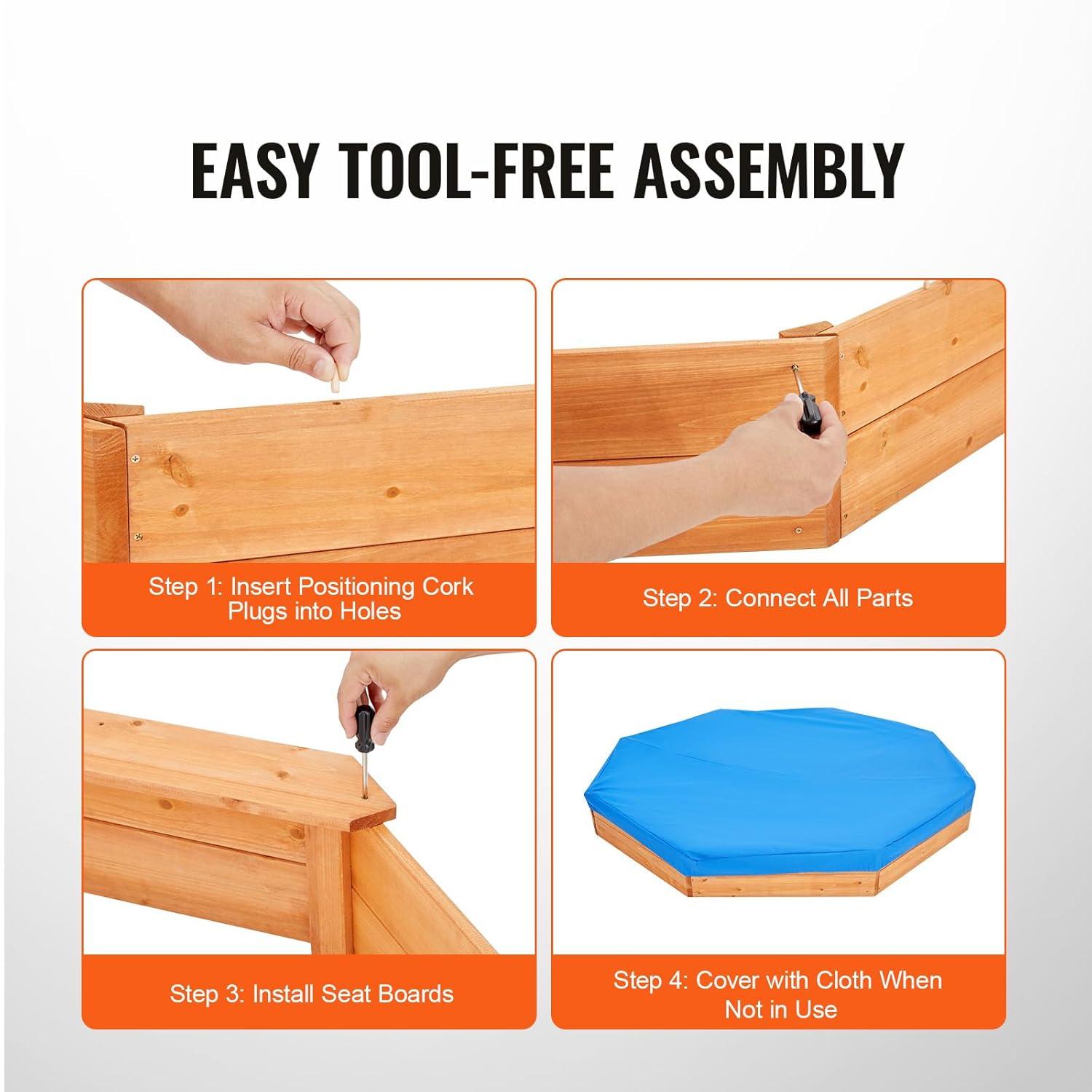 EASY TOOL-FREE ASSEMBLY

Step 1: Insert Positioning Cork Plugs into Holes

Step 2: Connect All Parts

Step 3: Install Seat Boards

Step 4: Cover with Cloth When Not in Use