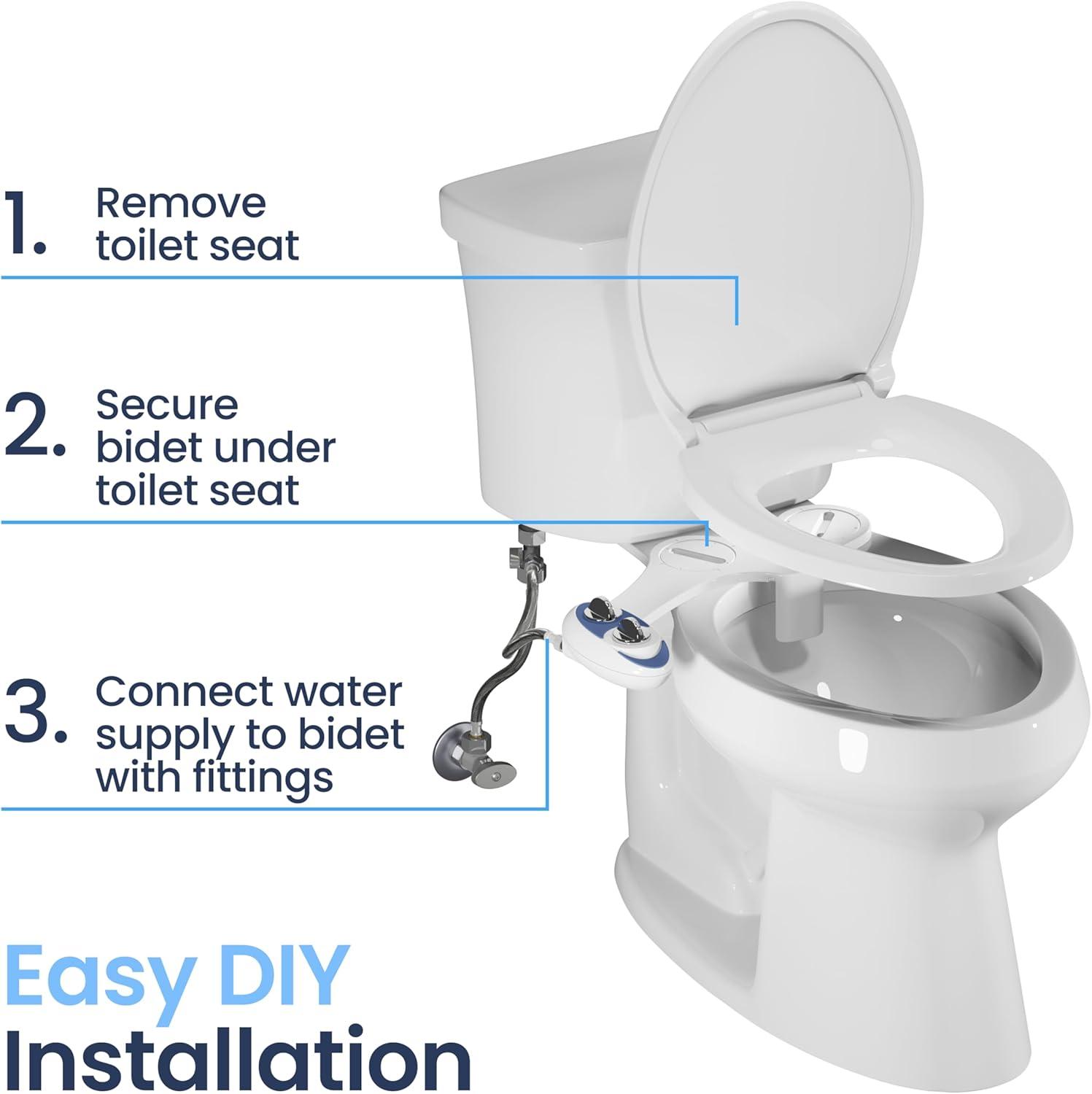 1. Remove toilet seat

2. Secure bidet under toilet seat

3. Connect water supply to bidet with fittings

Easy DIY Installation