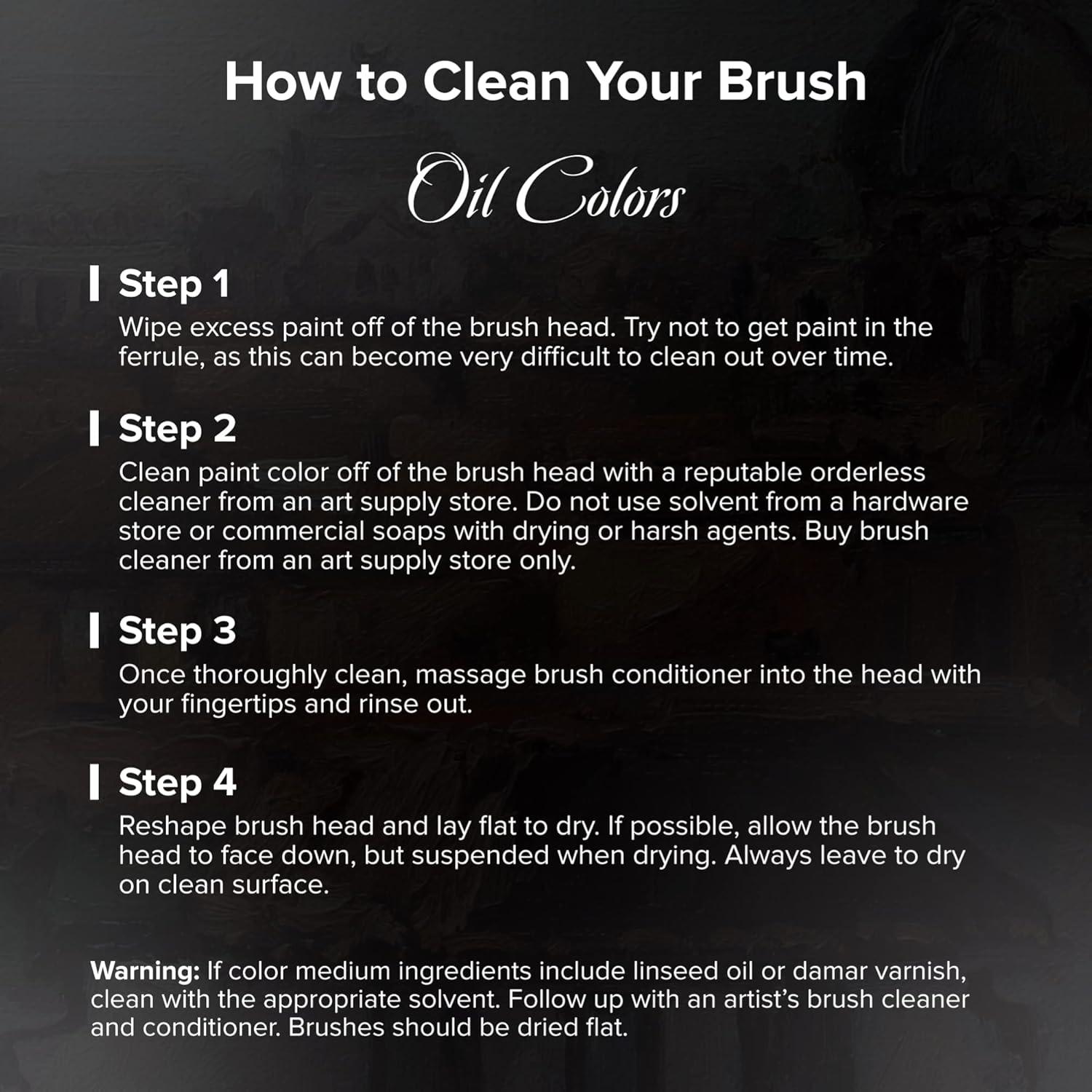 How to Clean Your Brush

Oil Colors

Step 1
Wipe excess paint off of the brush head. Try not to get paint in the ferrule, as this can become very difficult to clean out over time.

Step 2
Clean paint color off of the brush head with a reputable orderless cleaner from an art supply store. Do not use solvent from a hardware store or commercial soaps with drying or harsh agents. Buy brush cleaner from an art supply store only.

Step 3
Once thoroughly clean, massage brush conditioner into the head with your fingertips and rinse out.

Step 4
Reshape brush head and lay flat to dry. If possible, allow the brush head to face down, but suspended when drying. Always leave to dry on clean surface.

Warning: If color medium ingredients include linseed oil or damar varnish, clean with the appropriate solvent. Follow up with an artist's brush cleaner and conditioner. Brushes should be dried flat.