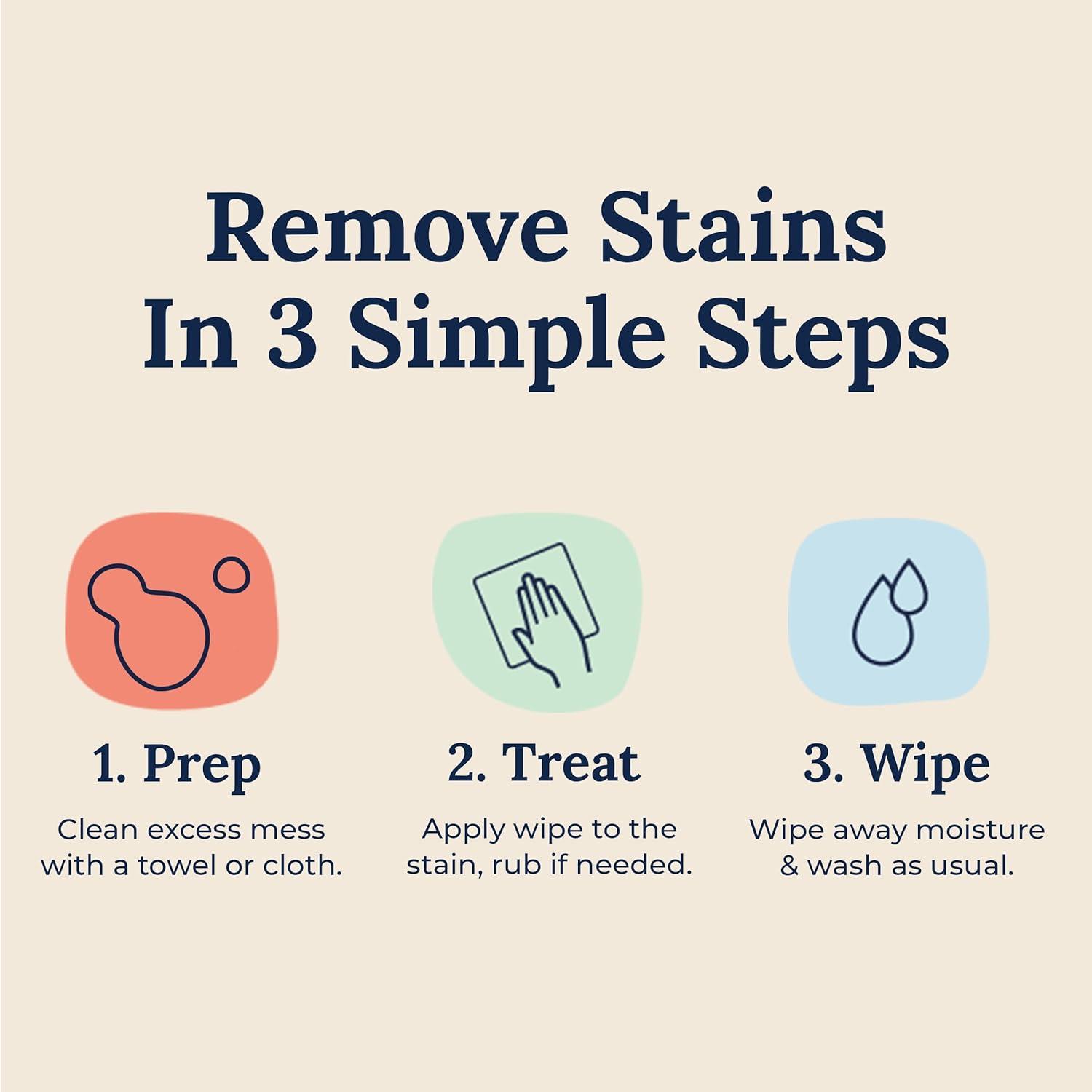 Remove Stains In 3 Simple Steps

1. Prep
Clean excess mess with a towel or cloth.

2. Treat
Apply wipe to the stain, rub if needed.

3. Wipe
Wipe away moisture & wash as usual.