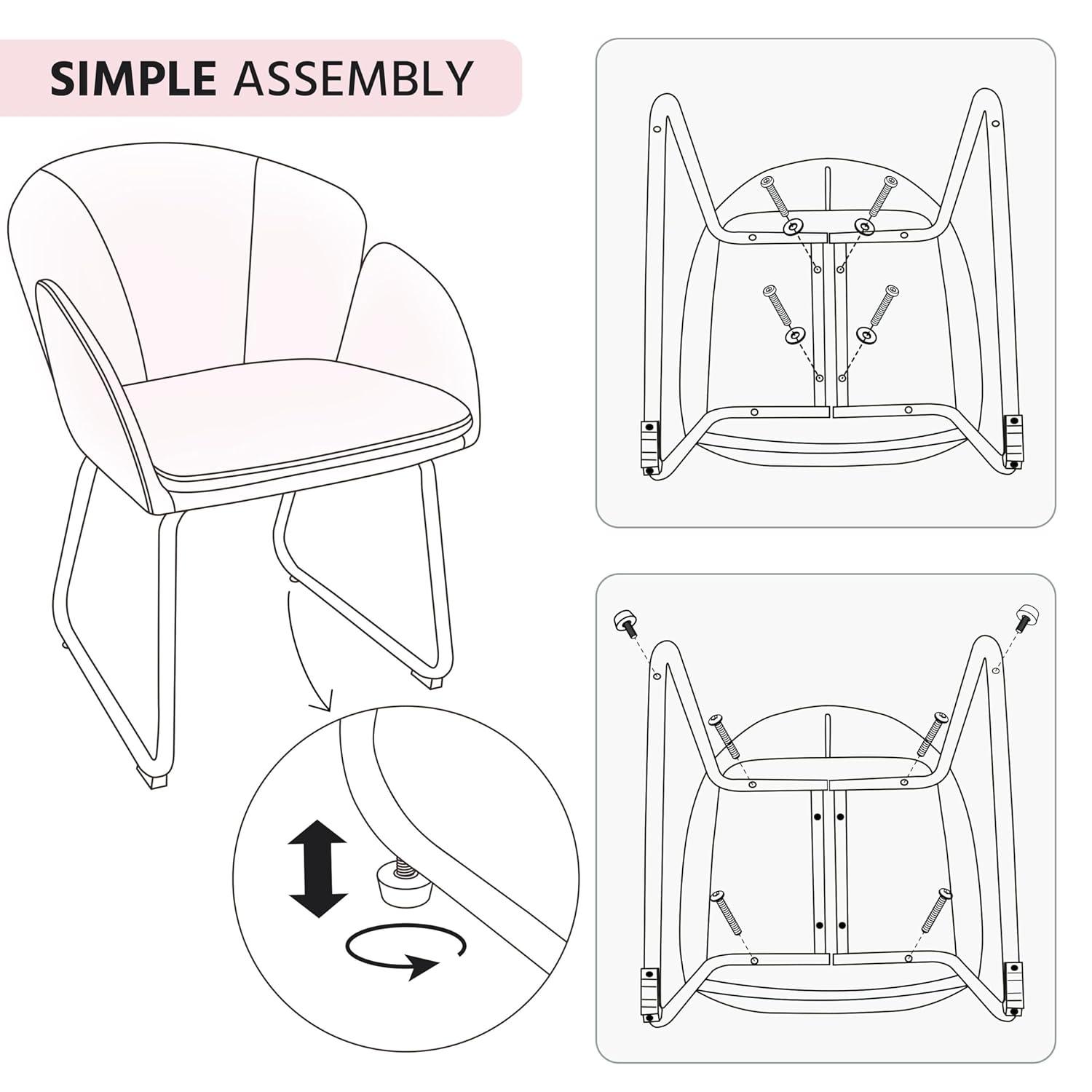 SIMPLE ASSEMBLY