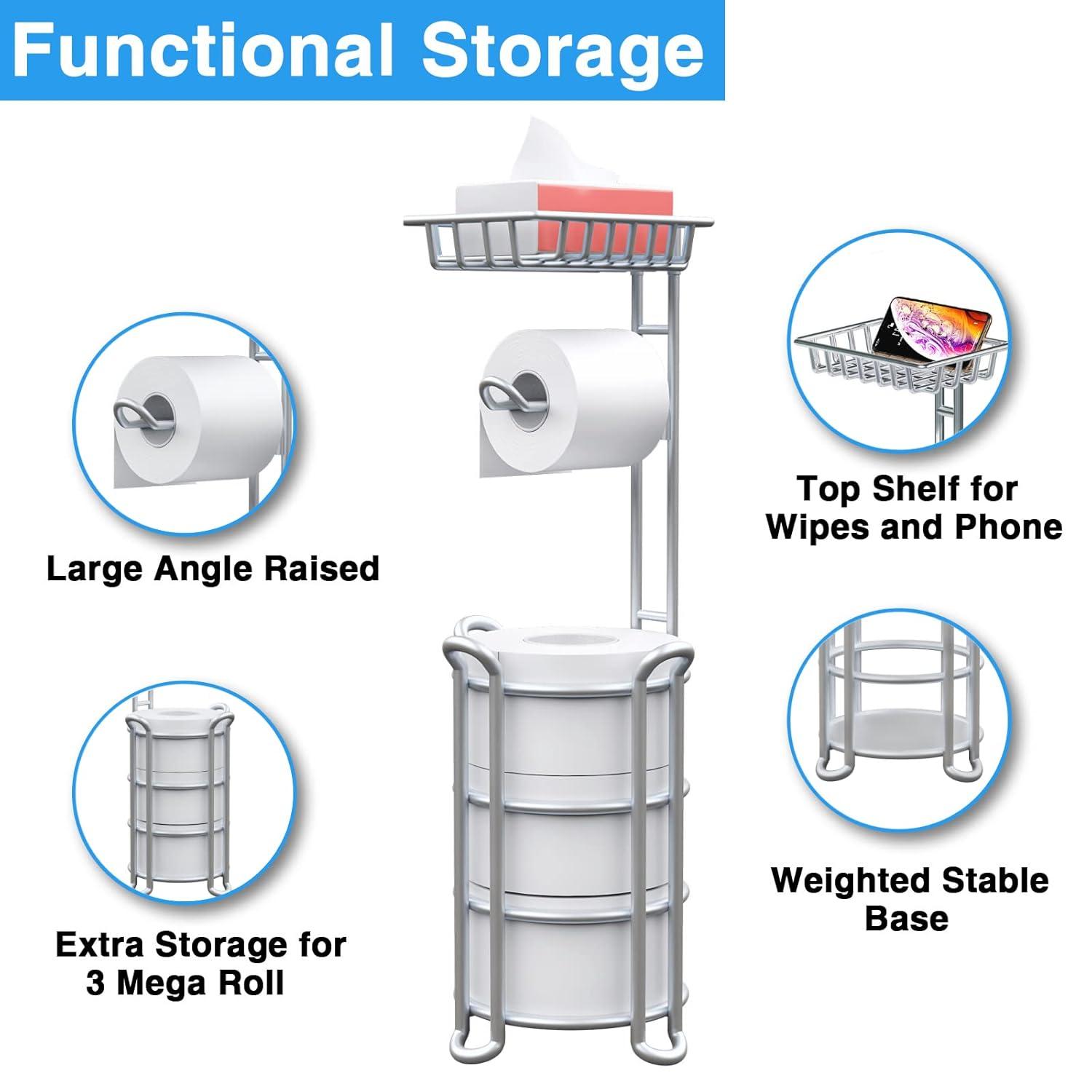 Functional Storage

Large Angle Raised

Extra Storage for 3 Mega Roll

Top Shelf for Wipes and Phone

Weighted Stable Base