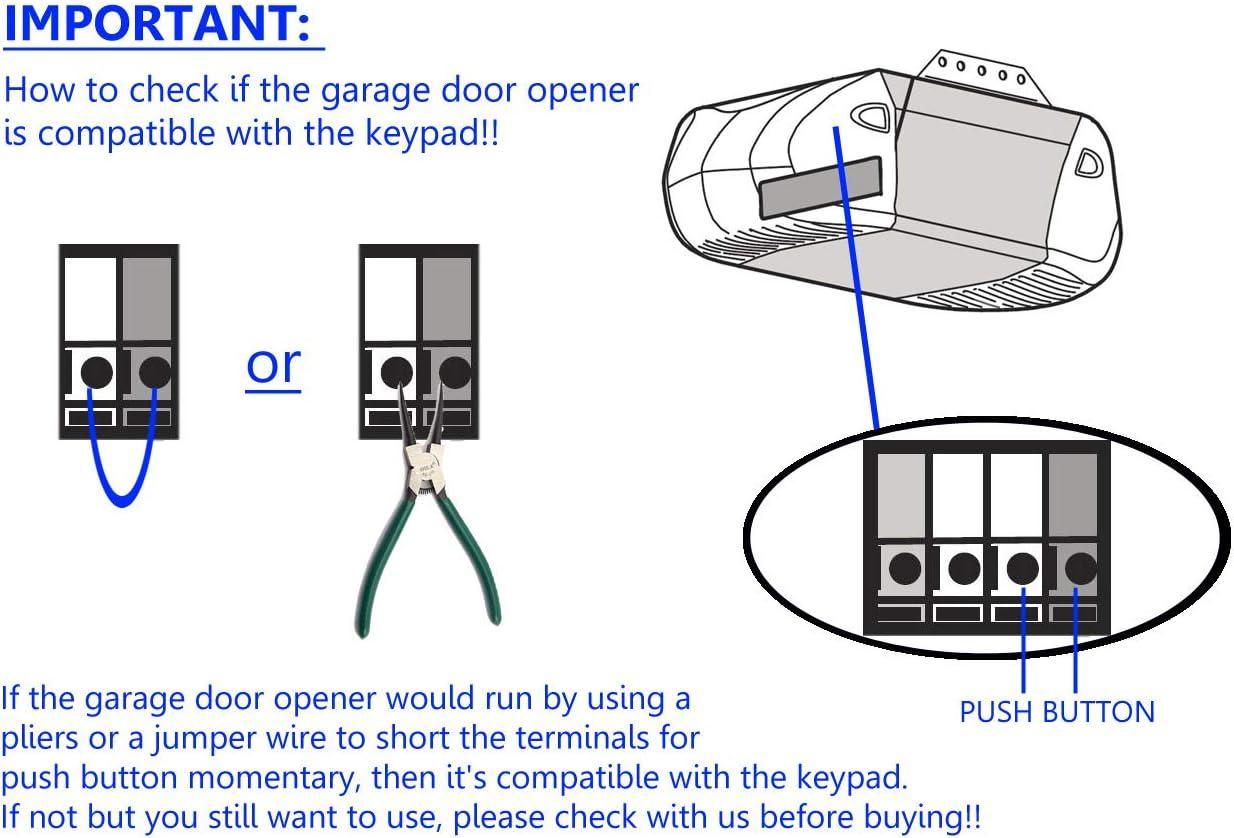 IMPORTANT:

How to check if the garage door opener is compatible with the keypad!!

or

PUSH BUTTON

If the garage door opener would run by using a pliers or a jumper wire to short the terminals for push button momentary, then it's compatible with the keypad. If not but you still want to use, please check with us before buying!!