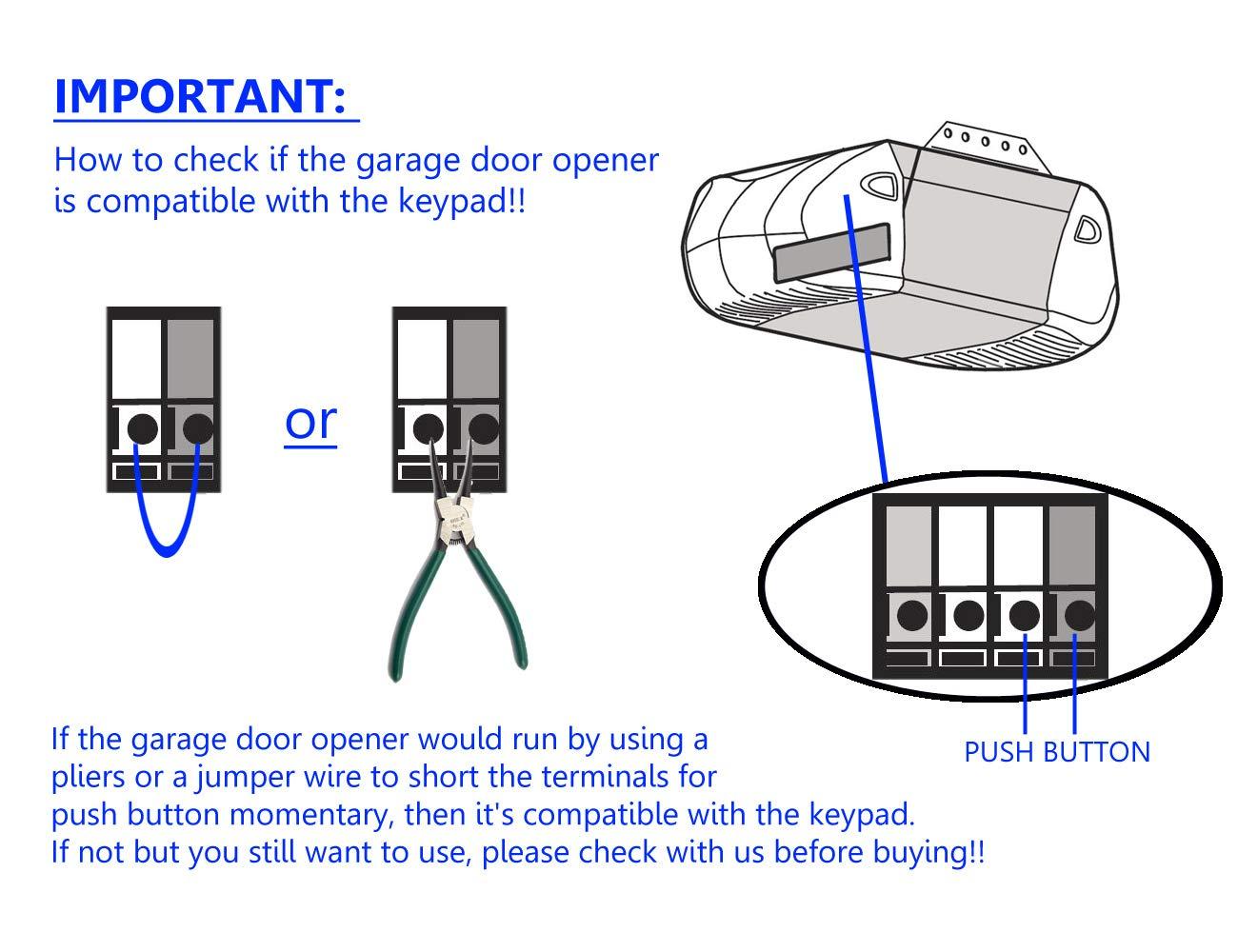 IMPORTANT:

How to check if the garage door opener is compatible with the keypad!!

or

PUSH BUTTON

If the garage door opener would run by using a pliers or a jumper wire to short the terminals for push button momentary, then it's compatible with the keypad.
If not but you still want to use, please check with us before buying!!