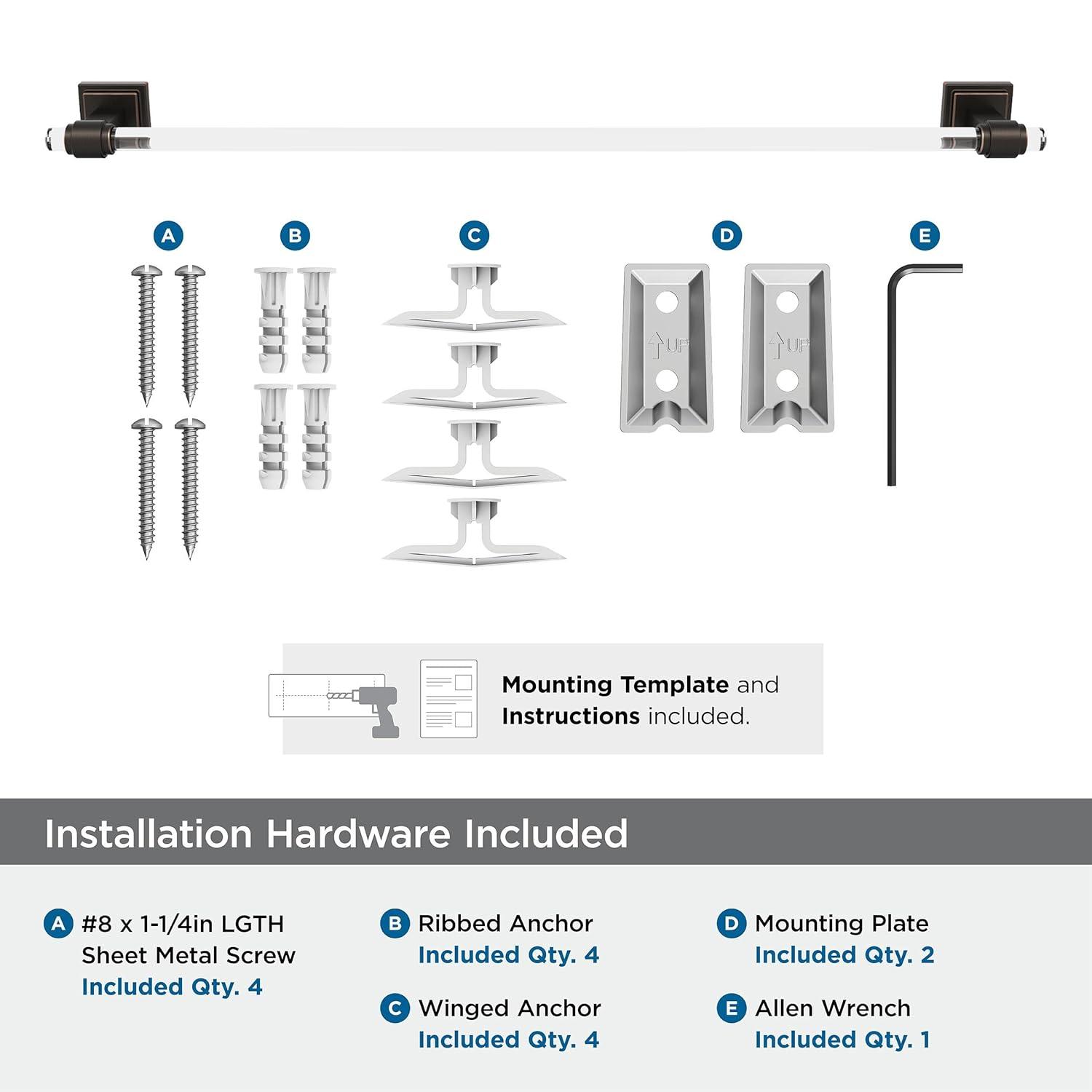 A B C D E

UP UP

Mounting Template and Instructions included.

Installation Hardware Included

A #8 x 1-1/4in LGTH Sheet Metal Screw
Included Qty. 4

B Ribbed Anchor
Included Qty. 4

C Winged Anchor
Included Qty. 4

D Mounting Plate
Included Qty. 2

E Allen Wrench
Included Qty. 1