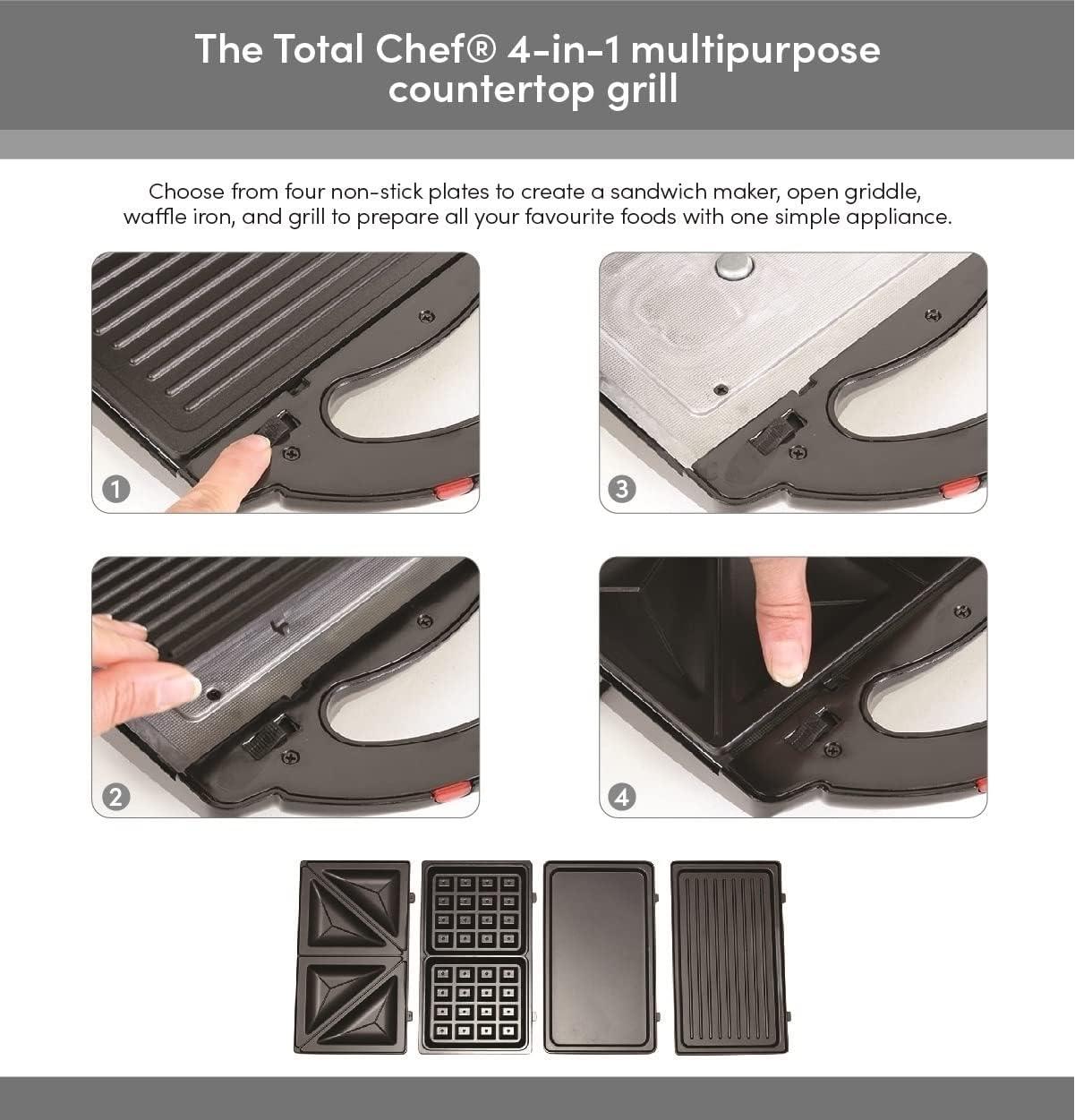 The Total Chef® 4-in-1 multipurpose countertop grill

Choose from four non-stick plates to create a sandwich maker, open griddle, waffle iron, and grill to prepare all your favourite foods with one simple appliance.

1

3

2

4