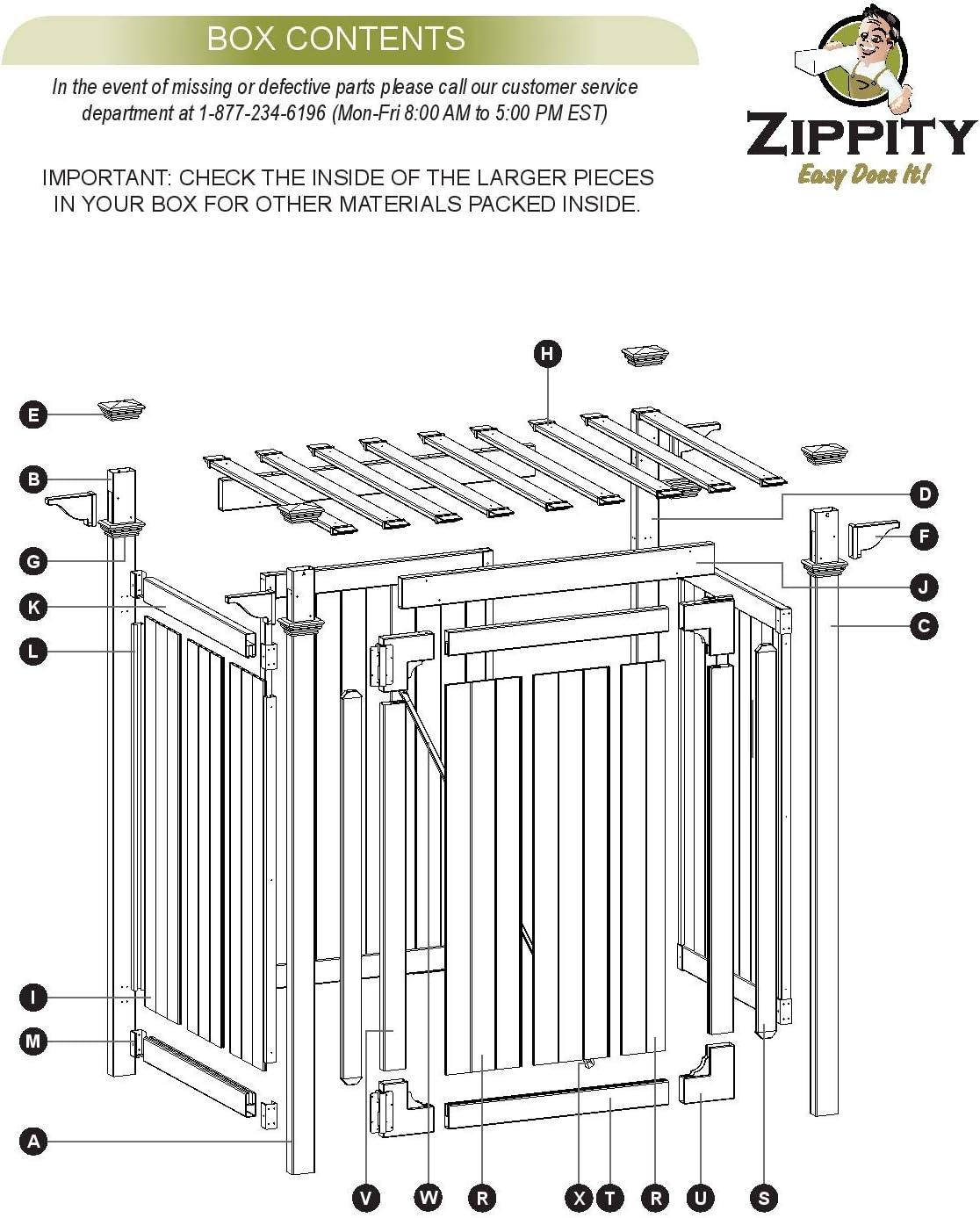 BOX CONTENTS

In the event of missing or defective parts please call our customer service department at 1-877-234-6196 (Mon-Fri 8:00 AM to 5:00 PM EST)

IMPORTANT: CHECK THE INSIDE OF THE LARGER PIECES IN YOUR BOX FOR OTHER MATERIALS PACKED INSIDE.

ZIPPITY
Easy Does It!

H
E
B
D
F
G
J
K
C
L
I
M
A
V
W
R
X
T
R
U
S