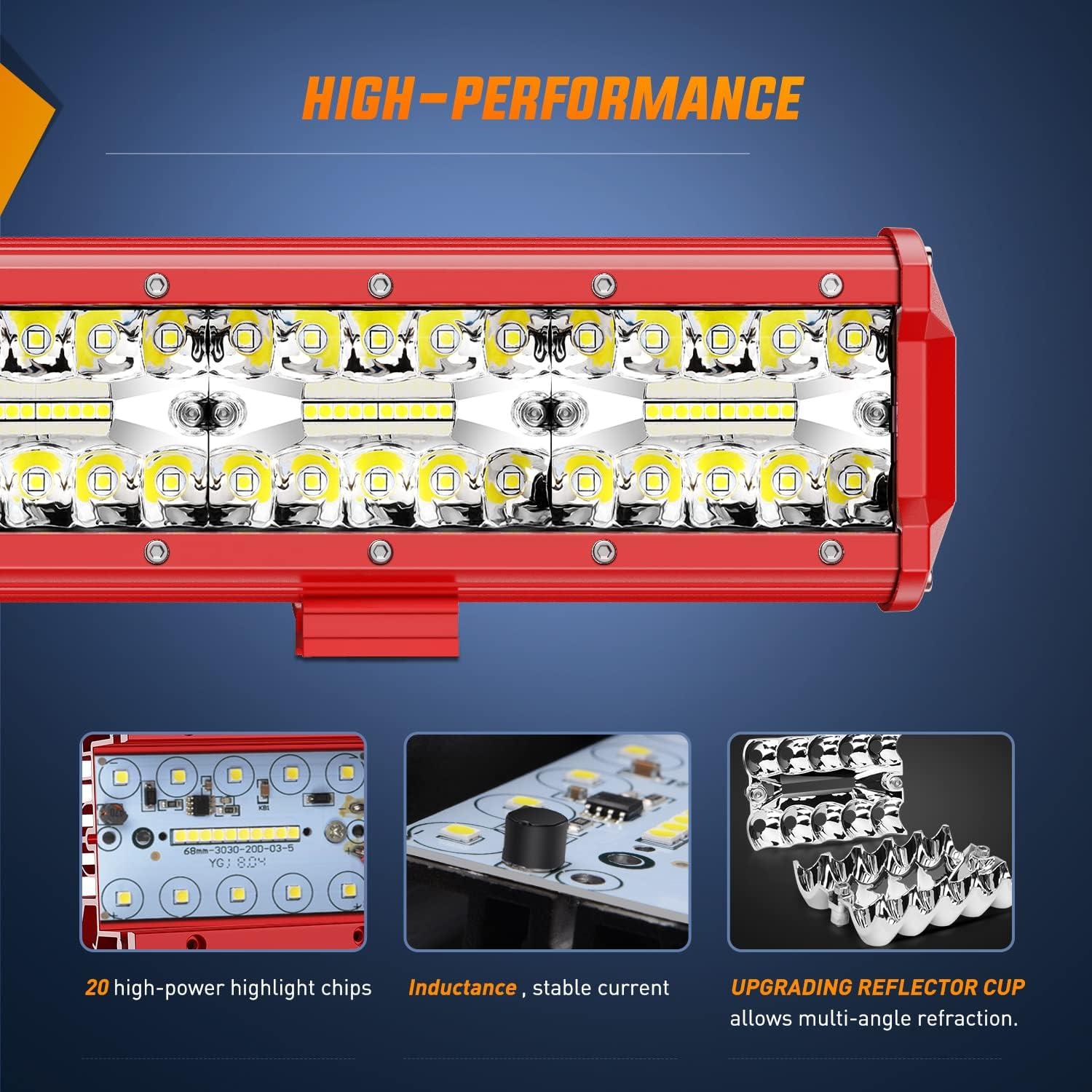 HIGH-PERFORMANCE

KB1

68mm-3030-20D-03-5

YGJ 8.04

20 high-power highlight chips

Inductance , stable current

UPGRADING REFLECTOR CUP allows multi-angle refraction.