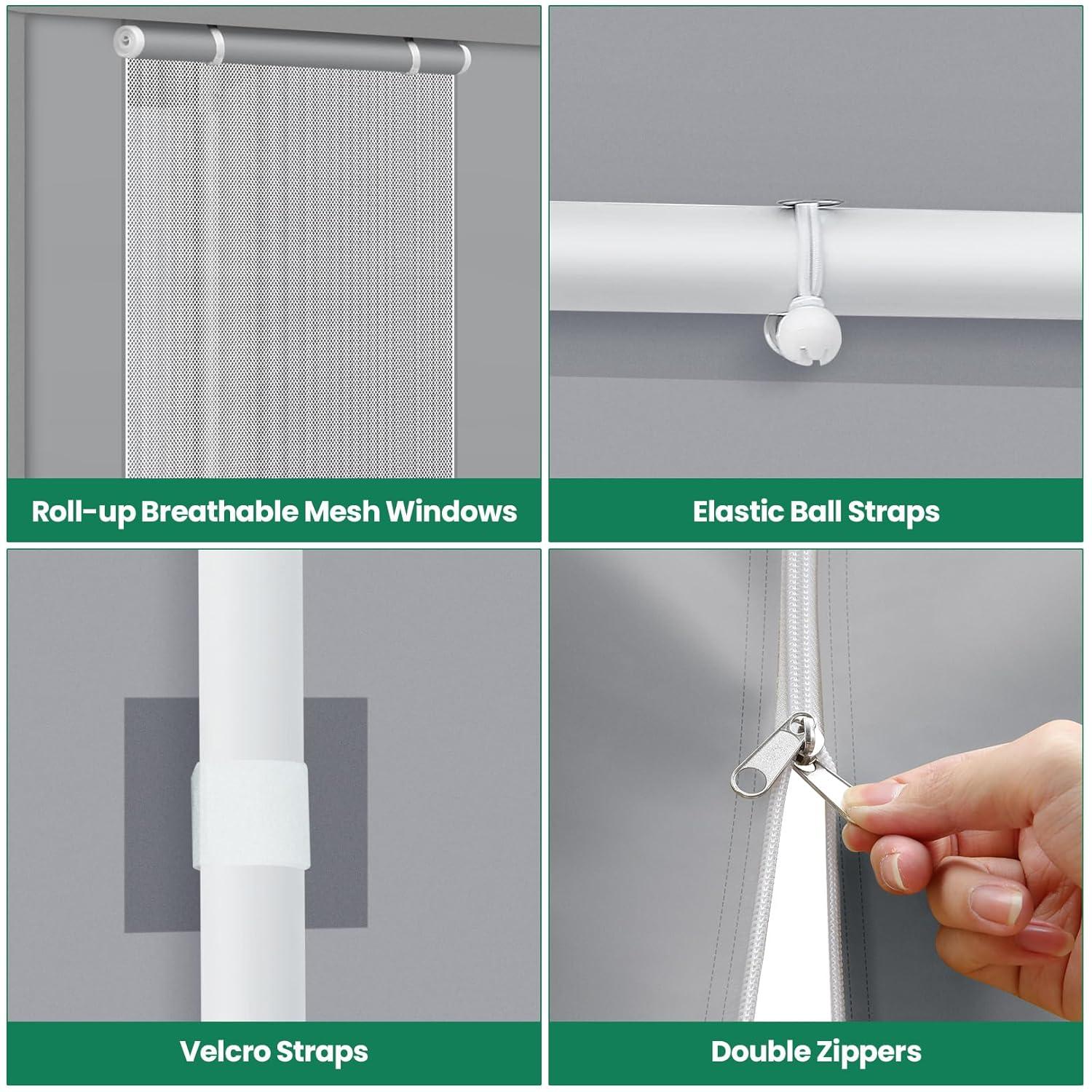 Roll-up Breathable Mesh Windows

Elastic Ball Straps

Velcro Straps

Double Zippers