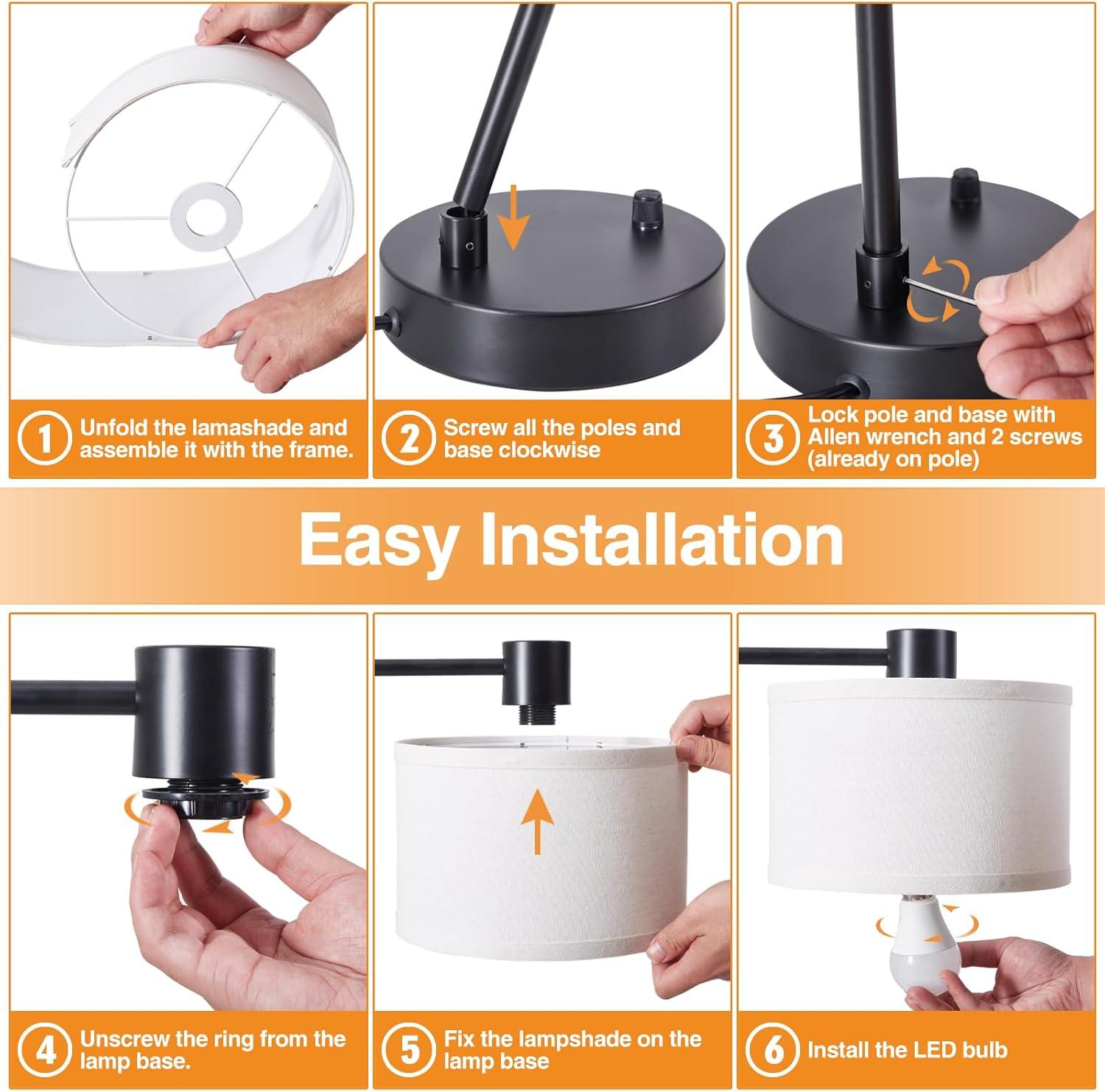 1 Unfold the lamashade and assemble it with the frame.

2 Screw all the poles and base clockwise

3 Lock pole and base with Allen wrench and 2 screws (already on pole)

Easy Installation

4 Unscrew the ring from the lamp base.

5 Fix the lampshade on the lamp base

6 Install the LED bulb