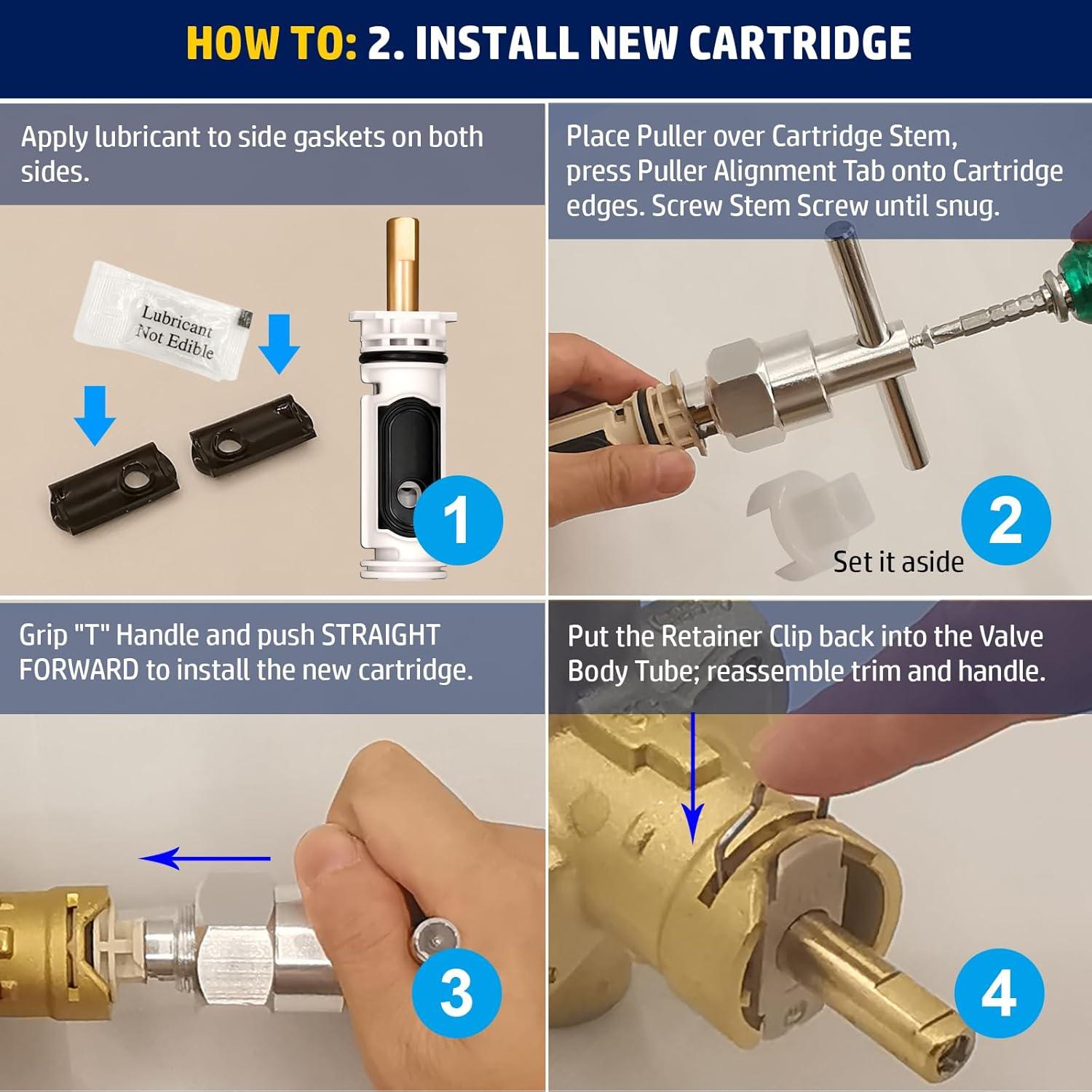 HOW TO: 2. INSTALL NEW CARTRIDGE

Apply lubricant to side gaskets on both sides.

Lubricant Not Edible

1

Place Puller over Cartridge Stem, press Puller Alignment Tab onto Cartridge edges. Screw Stem Screw until snug.

Set it aside

2

Grip "T" Handle and push STRAIGHT FORWARD to install the new cartridge.

3

Put the Retainer Clip back into the Valve Body Tube; reassemble trim and handle.

4