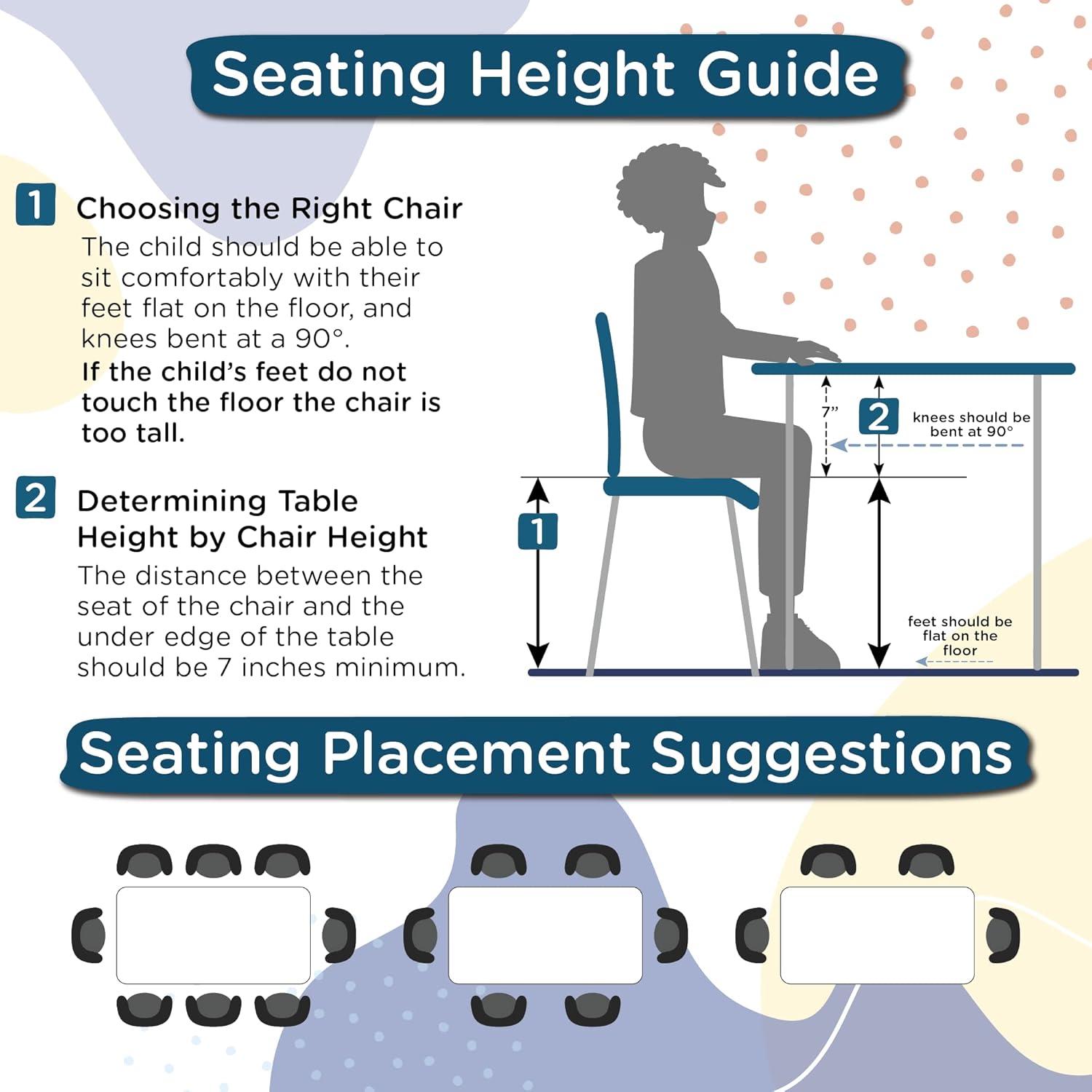 Seating Height Guide

1 Choosing the Right Chair

The child should be able to sit comfortably with their feet flat on the floor, and knees bent at a 90°.

If the child's feet do not touch the floor the chair is too tall.

2 Determining Table Height by Chair Height

The distance between the seat of the chair and the under edge of the table should be 7 inches minimum.

7"

2

knees should be bent at 90°

1

feet should be flat on the floor

Seating Placement Suggestions