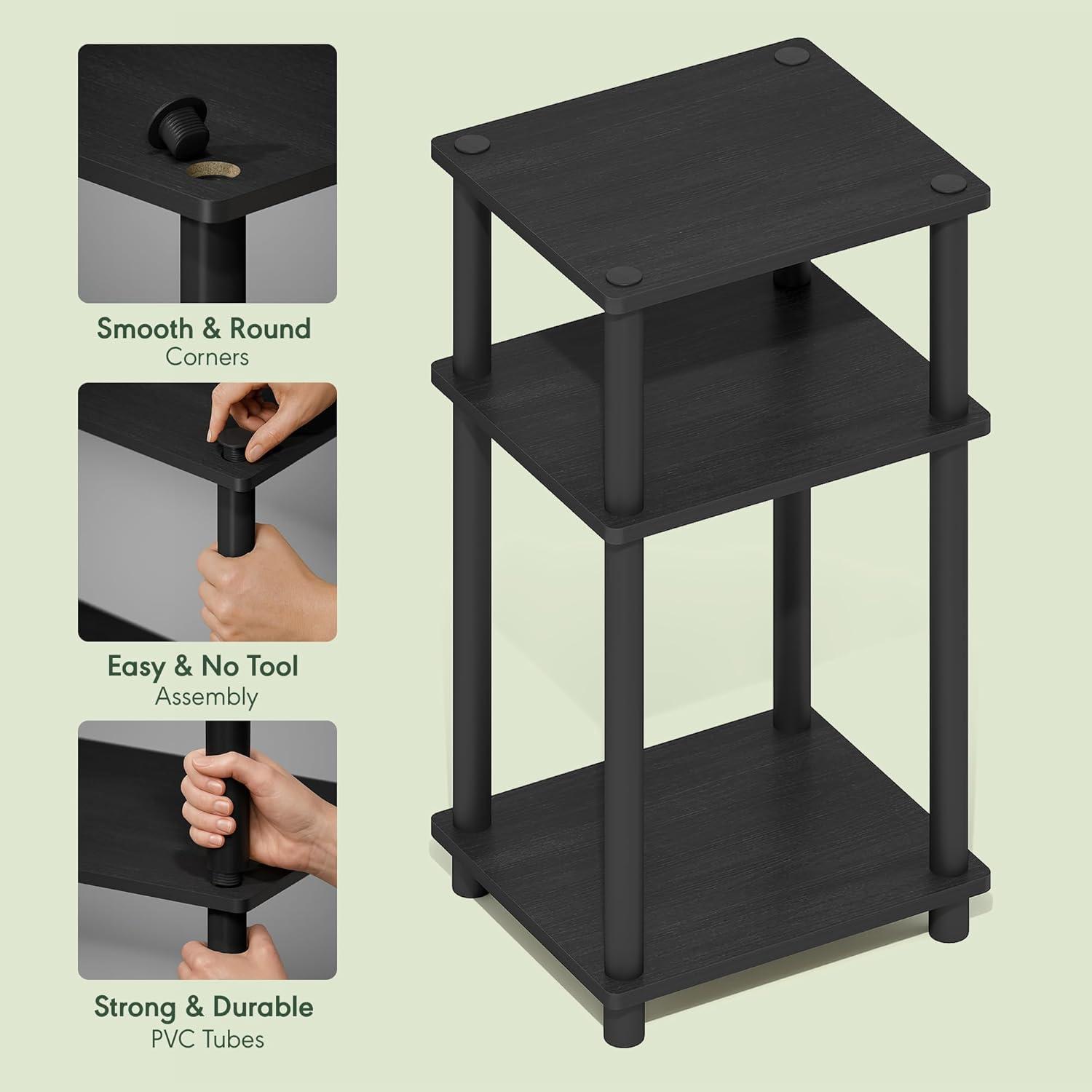 Smooth & Round
Corners

Easy & No Tool
Assembly

Strong & Durable
PVC Tubes