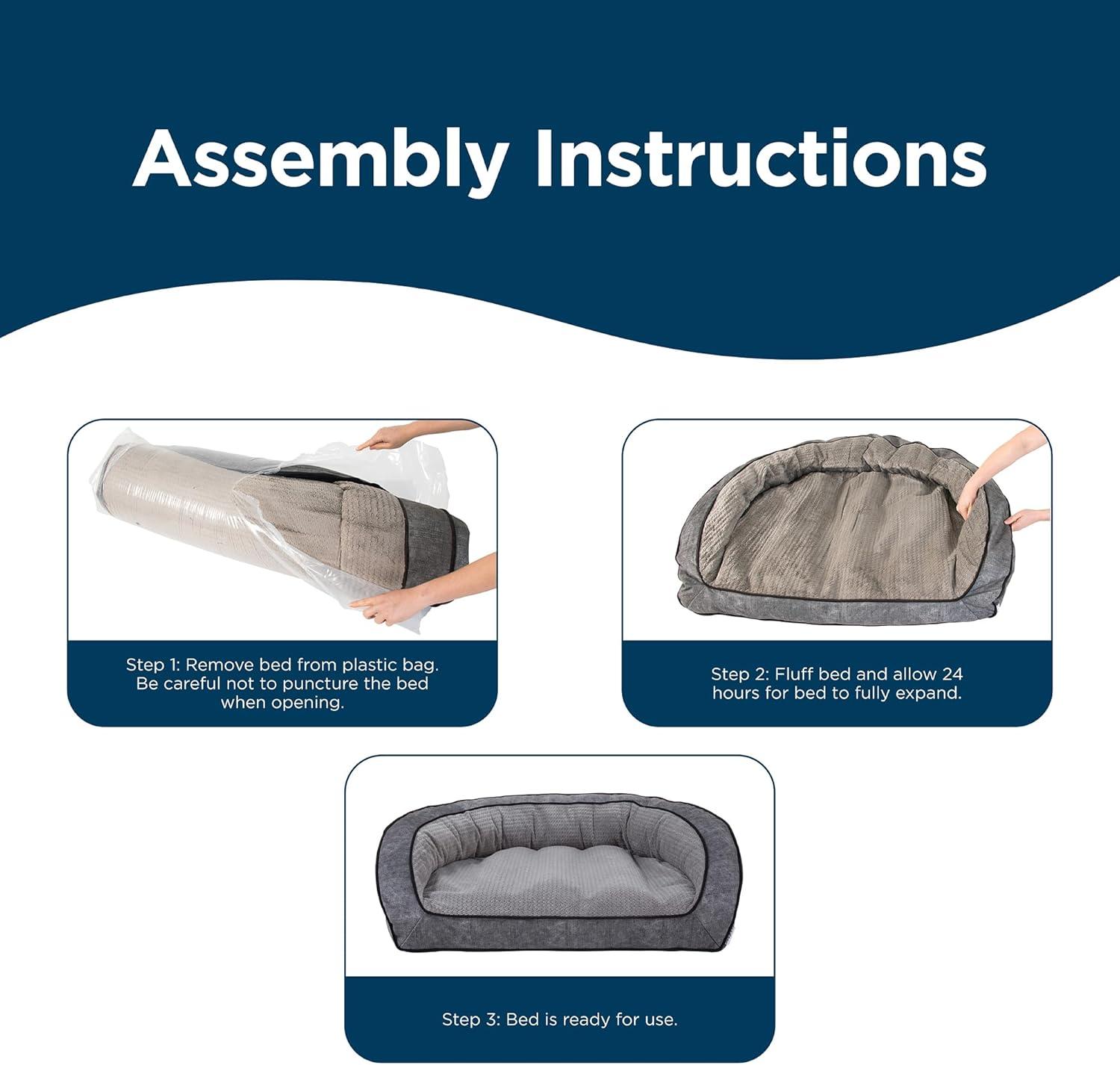 Assembly Instructions

Step 1: Remove bed from plastic bag. Be careful not to puncture the bed when opening.

Step 2: Fluff bed and allow 24 hours for bed to fully expand.

Step 3: Bed is ready for use.