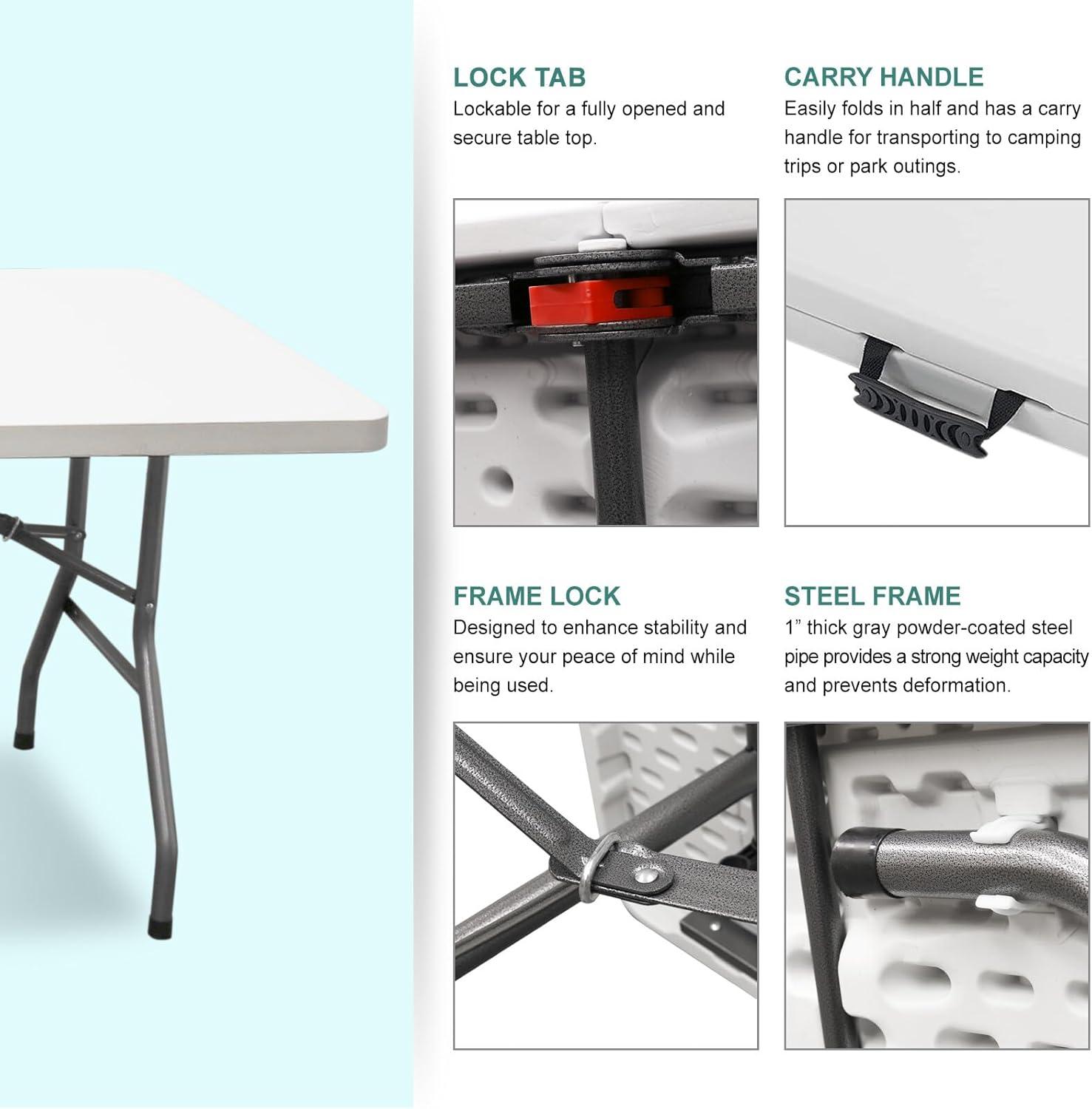 LOCK TAB
Lockable for a fully opened and secure table top.

CARRY HANDLE
Easily folds in half and has a carry handle for transporting to camping trips or park outings.

FRAME LOCK
Designed to enhance stability and ensure your peace of mind while being used.

STEEL FRAME
1” thick gray powder-coated steel pipe provides a strong weight capacity and prevents deformation.