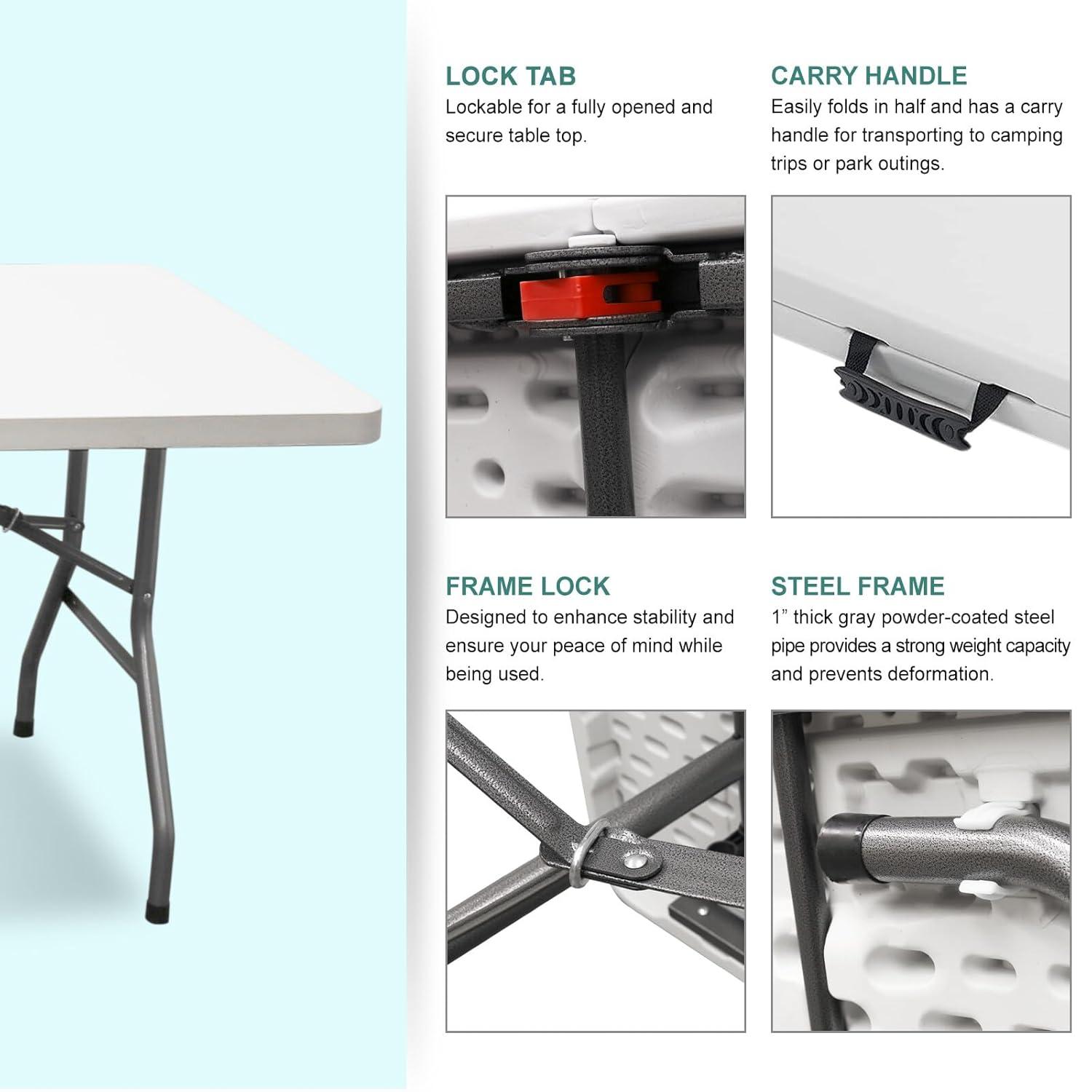 LOCK TAB
Lockable for a fully opened and secure table top.

CARRY HANDLE
Easily folds in half and has a carry handle for transporting to camping trips or park outings.

FRAME LOCK
Designed to enhance stability and ensure your peace of mind while being used.

STEEL FRAME
1” thick gray powder-coated steel pipe provides a strong weight capacity and prevents deformation.