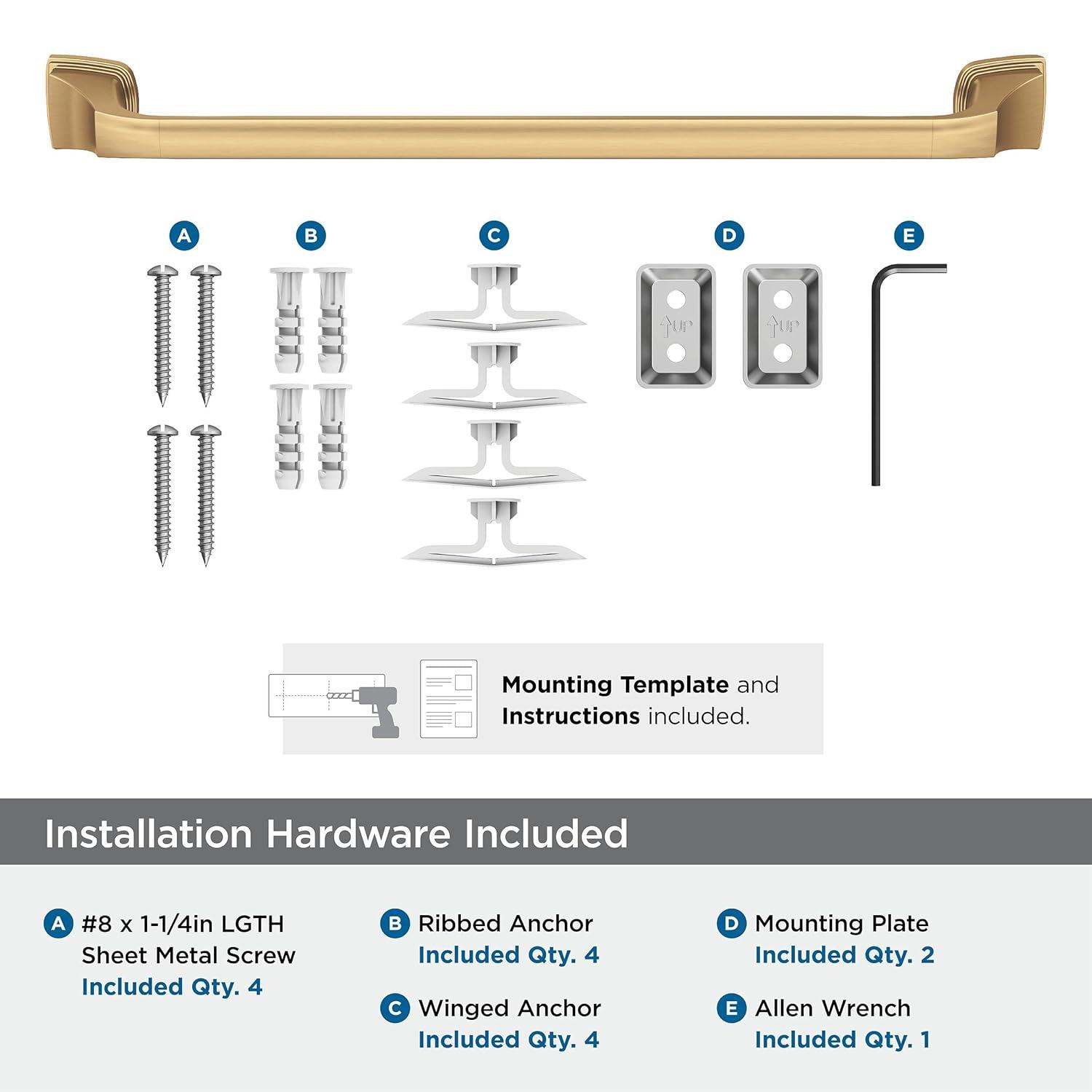 A B C D E

UP UP

Mounting Template and Instructions included.

Installation Hardware Included

A #8 x 1-1/4in LGTH Sheet Metal Screw Included Qty. 4

B Ribbed Anchor Included Qty. 4

C Winged Anchor Included Qty. 4

D Mounting Plate Included Qty. 2

E Allen Wrench Included Qty. 1