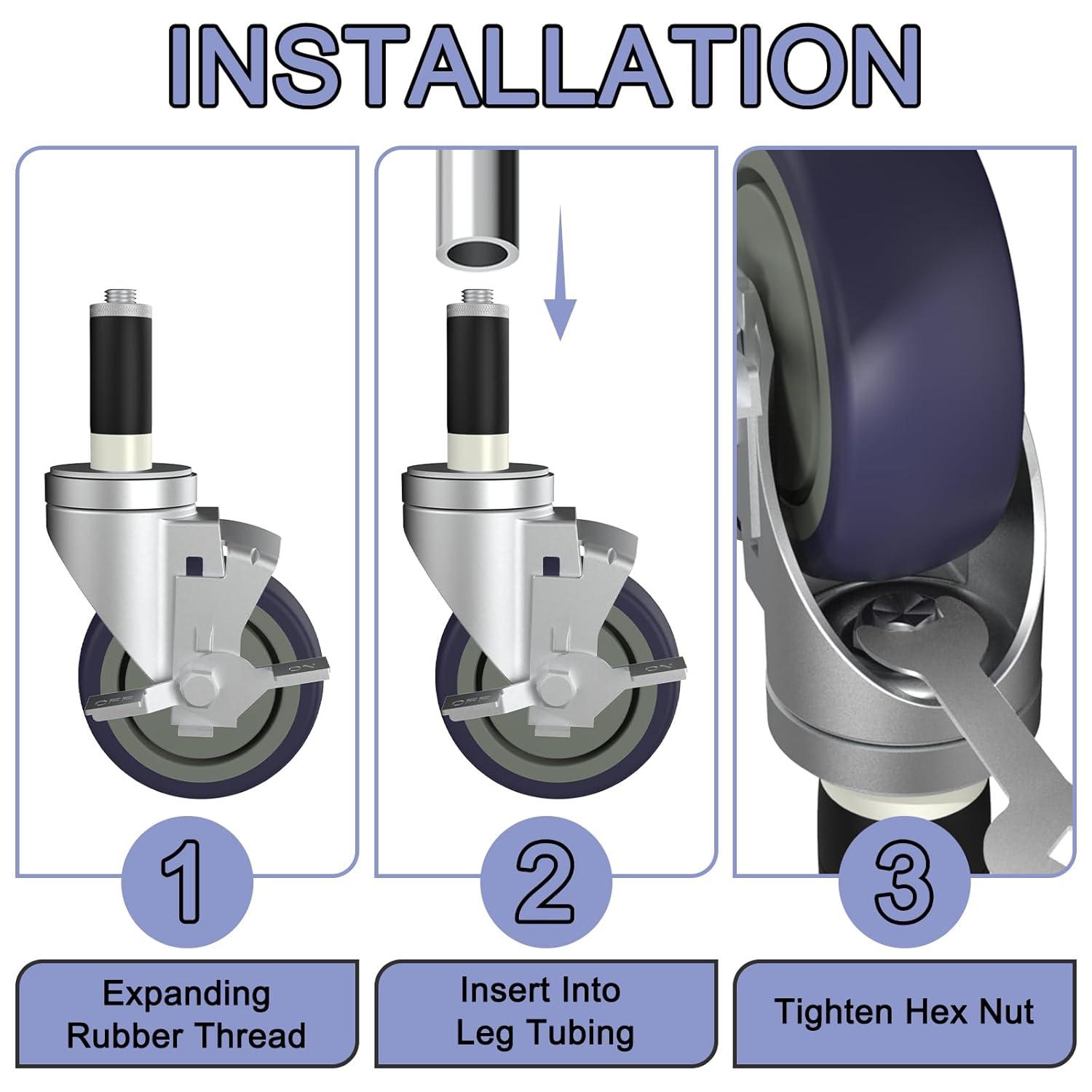 INSTALLATION

OFF ON

OFF ON

1

2

3

Expanding Rubber Thread

Insert Into Leg Tubing

Tighten Hex Nut