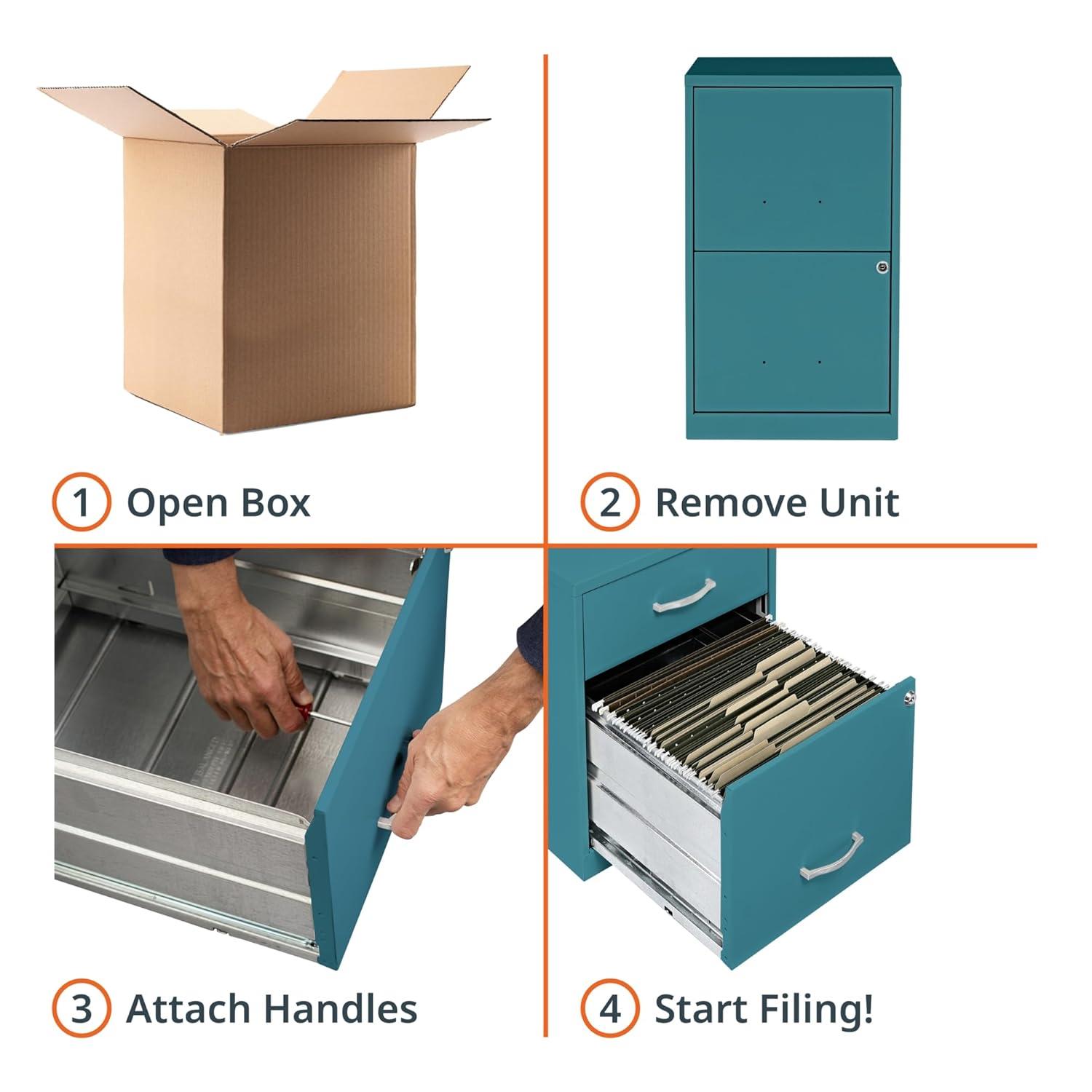 1 Open Box

2 Remove Unit

3 Attach Handles

4 Start Filing!