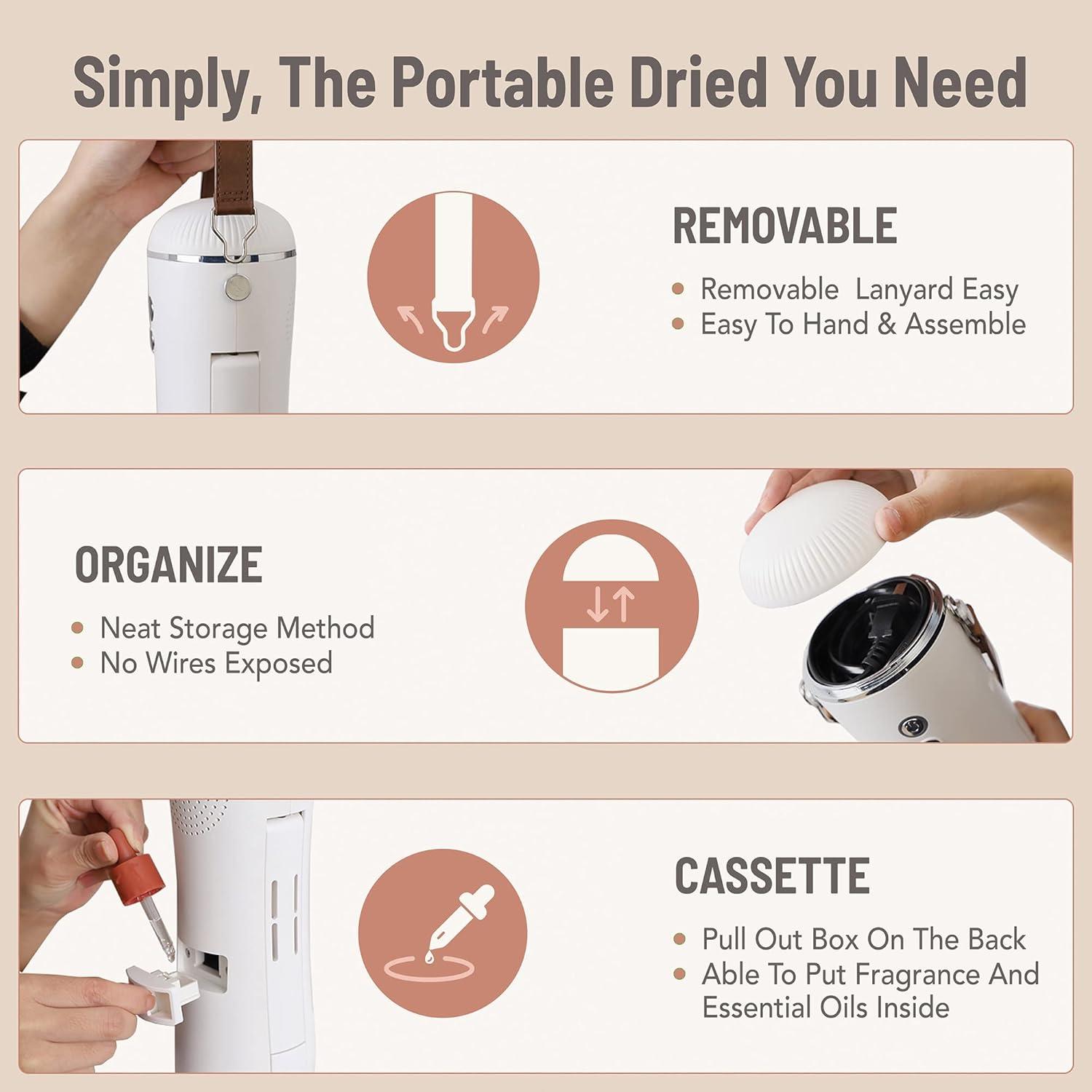 Simply, The Portable Dried You Need

REMOVABLE

• Removable Lanyard Easy
• Easy To Hand & Assemble

ORGANIZE

• Neat Storage Method
• No Wires Exposed

CASSETTE

• Pull Out Box On The Back
• Able To Put Fragrance And Essential Oils Inside