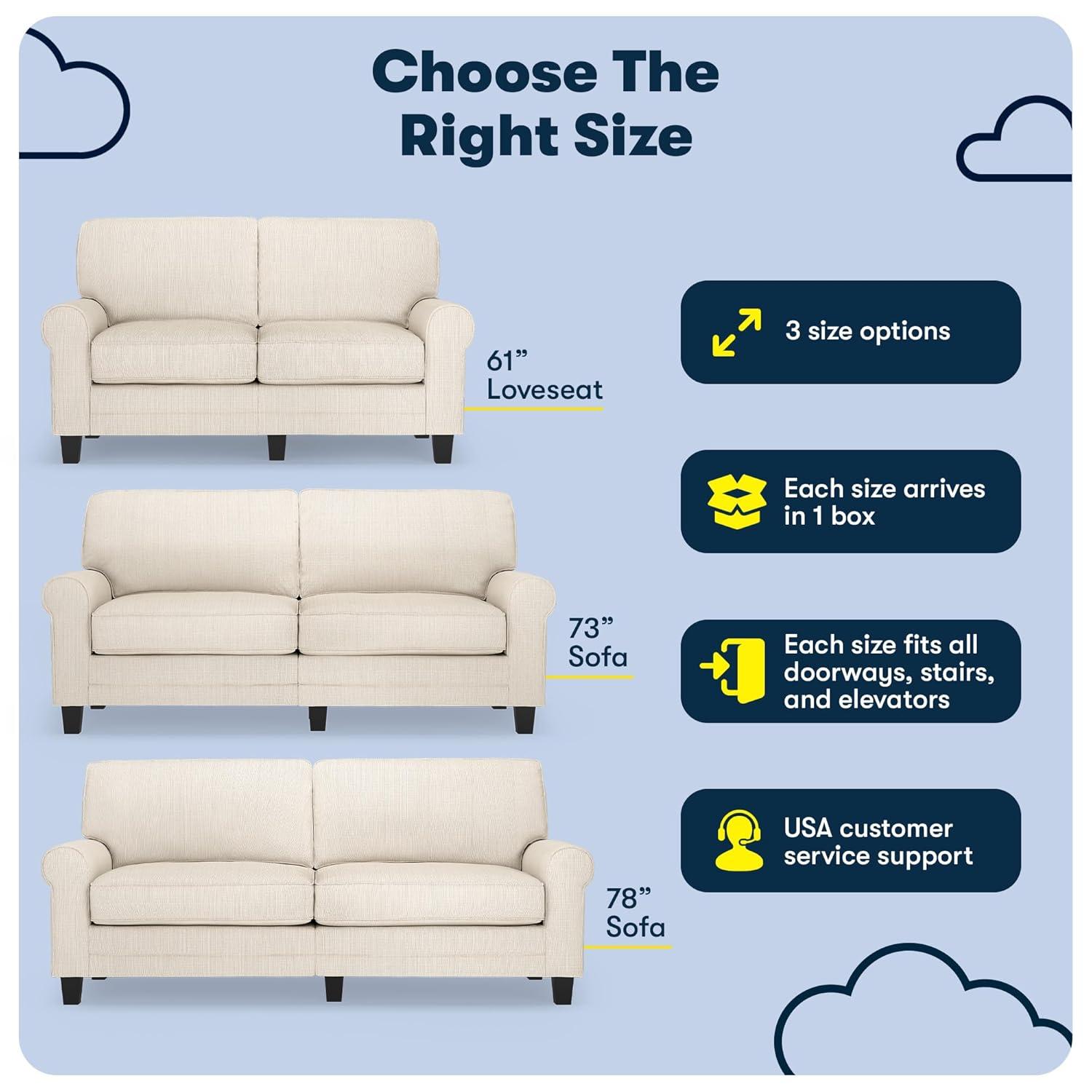 Choose The Right Size

61”
Loveseat

73”
Sofa

78”
Sofa

3 size options

Each size arrives in 1 box

Each size fits all doorways, stairs, and elevators

USA customer service support