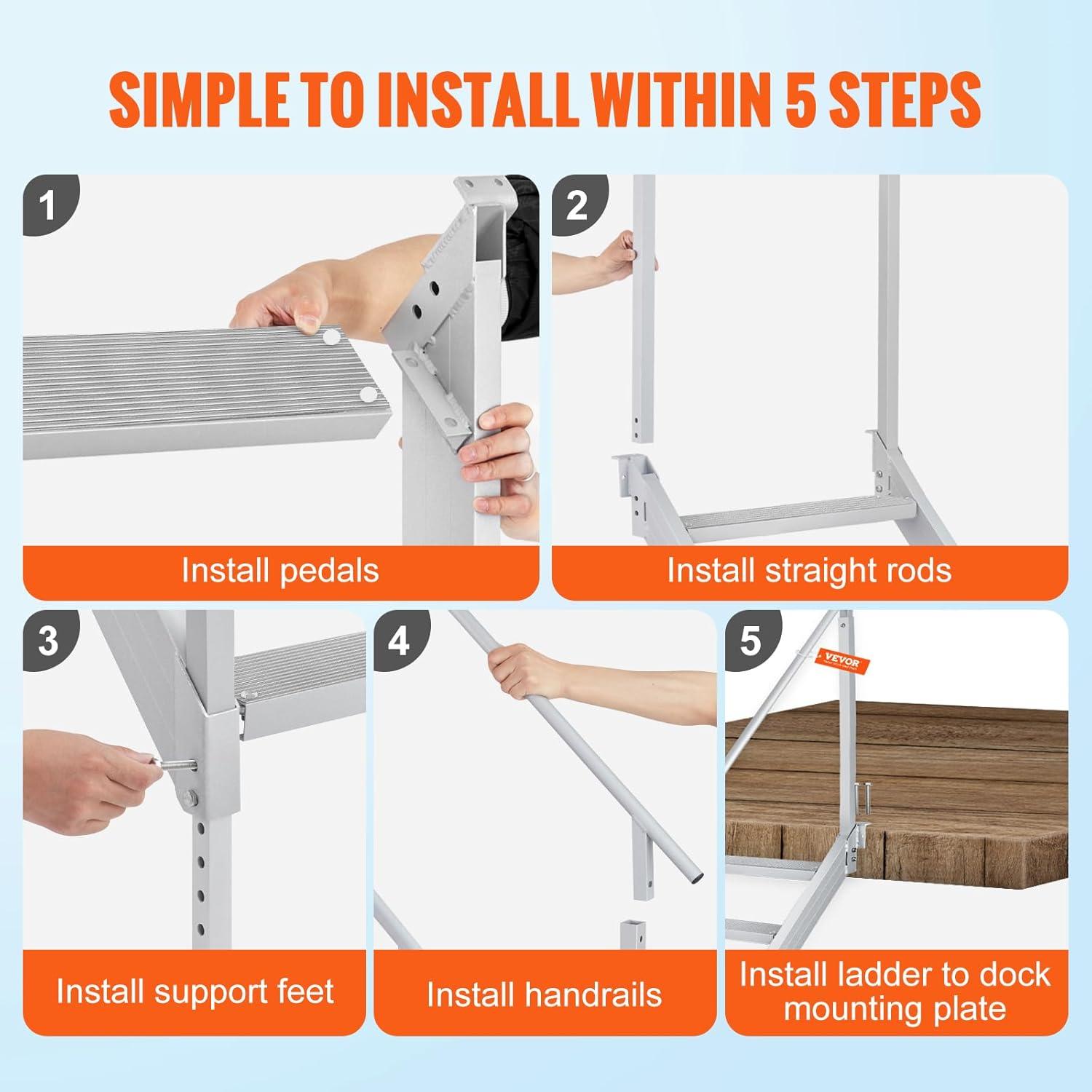 SIMPLE TO INSTALL WITHIN 5 STEPS

1

Install pedals

2

Install straight rods

3

Install support feet

4

Install handrails

5

VEVOR

Install ladder to dock mounting plate