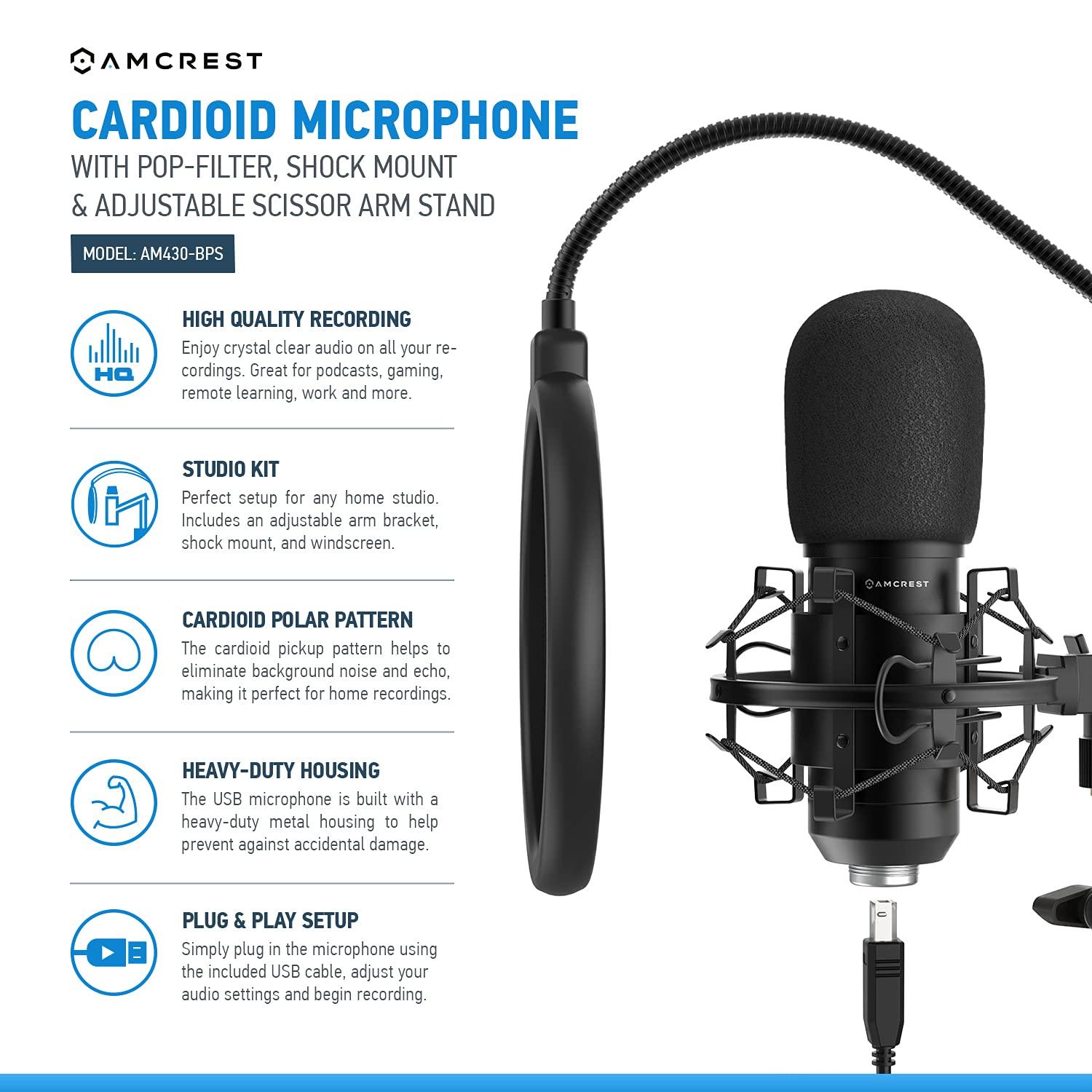 AMCREST

CARDIOID MICROPHONE
WITH POP-FILTER, SHOCK MOUNT & ADJUSTABLE SCISSOR ARM STAND

MODEL: AM430-BPS

HQ

HIGH QUALITY RECORDING
Enjoy crystal clear audio on all your recordings. Great for podcasts, gaming, remote learning, work and more.

STUDIO KIT
Perfect setup for any home studio. Includes an adjustable arm bracket, shock mount, and windscreen.

CARDIOID POLAR PATTERN
The cardioid pickup pattern helps to eliminate background noise and echo, making it perfect for home recordings.

HEAVY-DUTY HOUSING
The USB microphone is built with a heavy-duty metal housing to help prevent against accidental damage.

PLUG & PLAY SETUP
Simply plug in the microphone using the included USB cable, adjust your audio settings and begin recording.

AMCREST