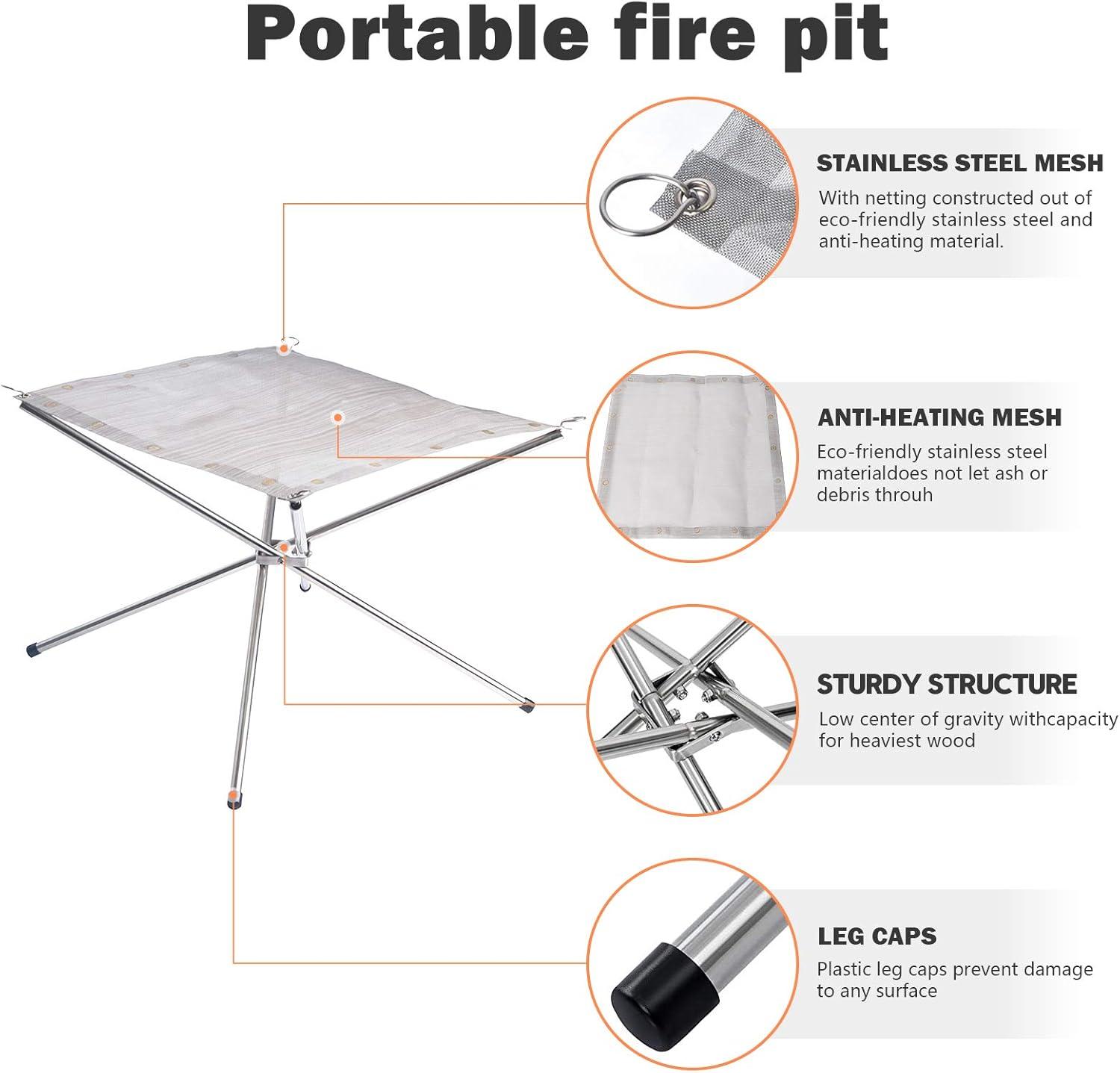 Portable fire pit

STAINLESS STEEL MESH
With netting constructed out of eco-friendly stainless steel and anti-heating material.

ANTI-HEATING MESH
Eco-friendly stainless steel materialdoes not let ash or debris throuh

STURDY STRUCTURE
Low center of gravity withcapacity for heaviest wood

LEG CAPS
Plastic leg caps prevent damage to any surface